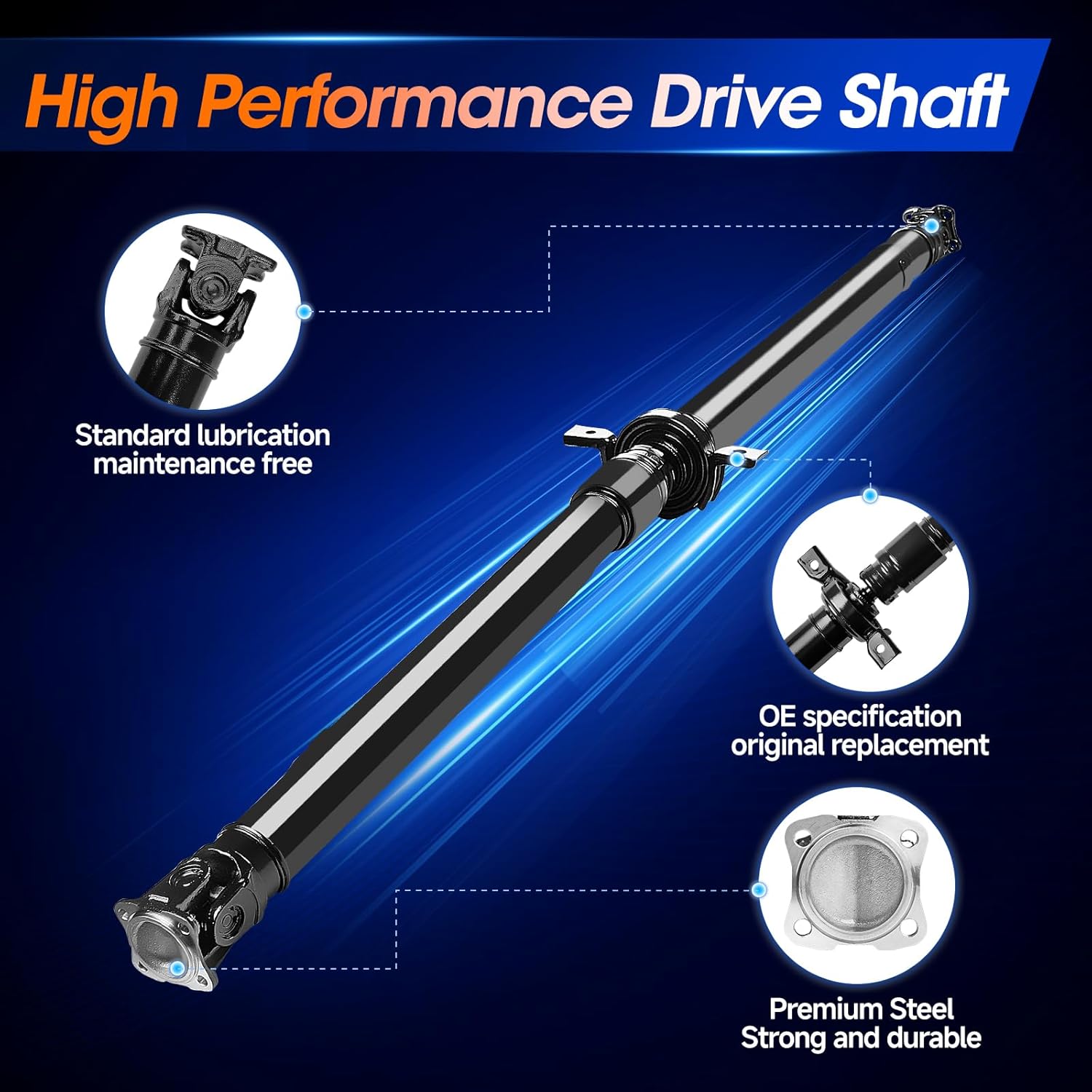 High Performance Drive Shaft

Standard lubrication maintenance free

OE specification original replacement

Premium Steel Strong and durable