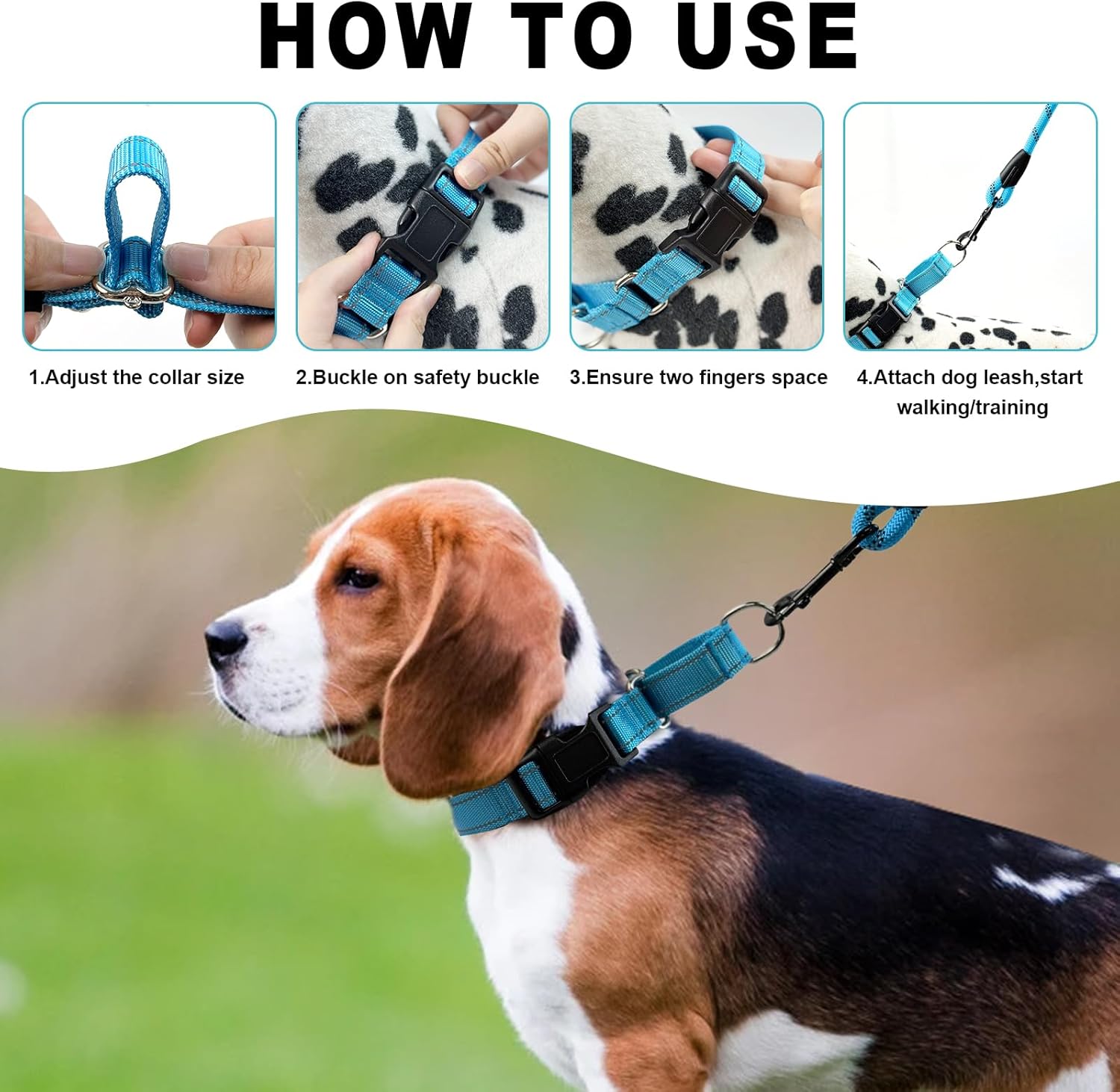 HOW TO USE

1.Adjust the collar size

2.Buckle on safety buckle

3.Ensure two fingers space

4.Attach dog leash,start walking/training