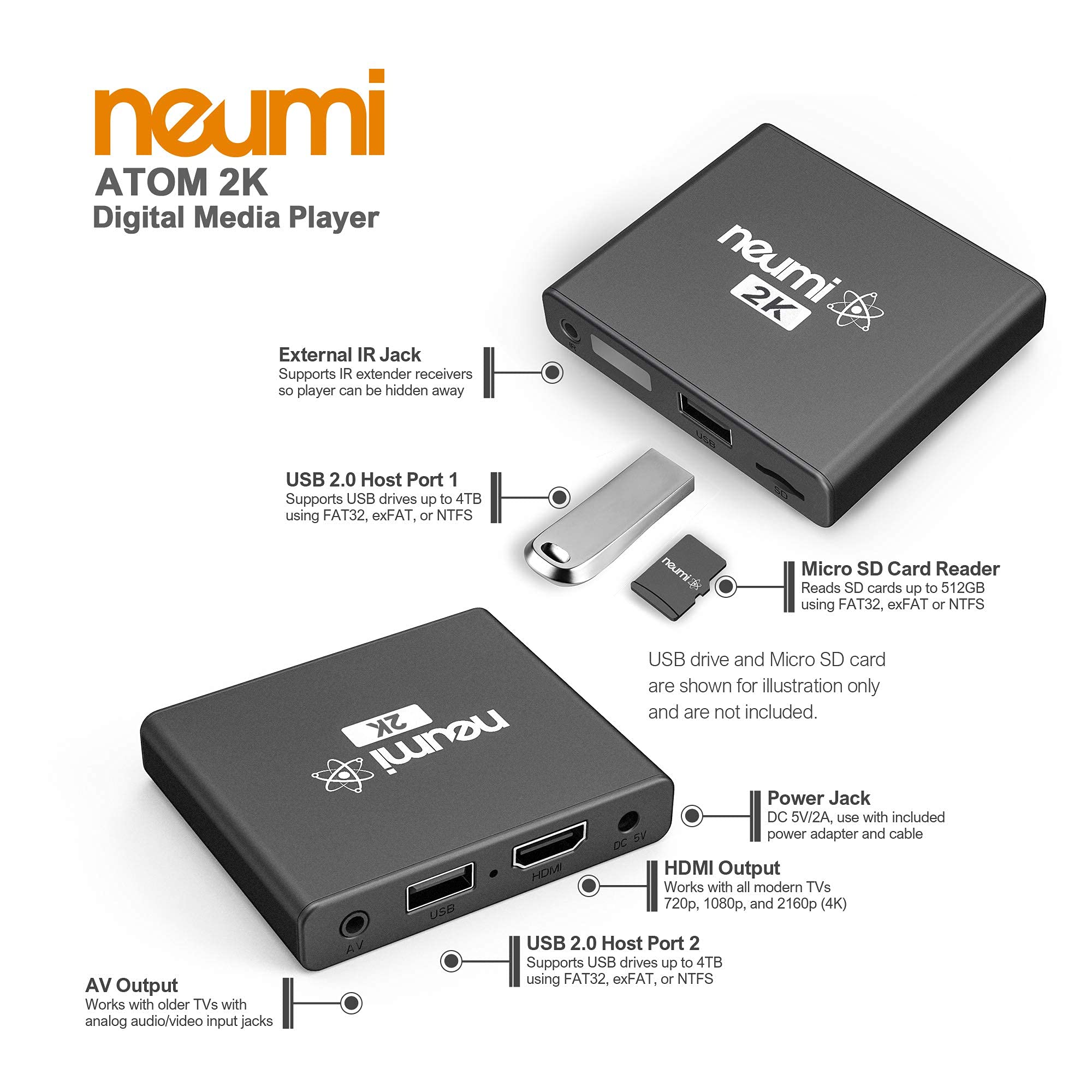 neumi
ATOM 2K
Digital Media Player

neumi
2K

IR

USB

SD

External IR Jack
Supports IR extender receivers so player can be hidden away

USB 2.0 Host Port 1
Supports USB drives up to 4TB using FAT32, exFAT, or NTFS

neumi

Micro SD Card Reader
Reads SD cards up to 512GB using FAT32, exFAT or NTFS

USB drive and Micro SD card are shown for illustration only and are not included.

neumi
2K

AV
USB
HDMI
DC 5V

Power Jack
DC 5V/2A, use with included power adapter and cable

HDMI Output
Works with all modern TVs 720p, 1080p, and 2160p (4K)

USB 2.0 Host Port 2
Supports USB drives up to 4TB using FAT32, exFAT, or NTFS

AV Output
Works with older TVs with analog audio/video input jacks