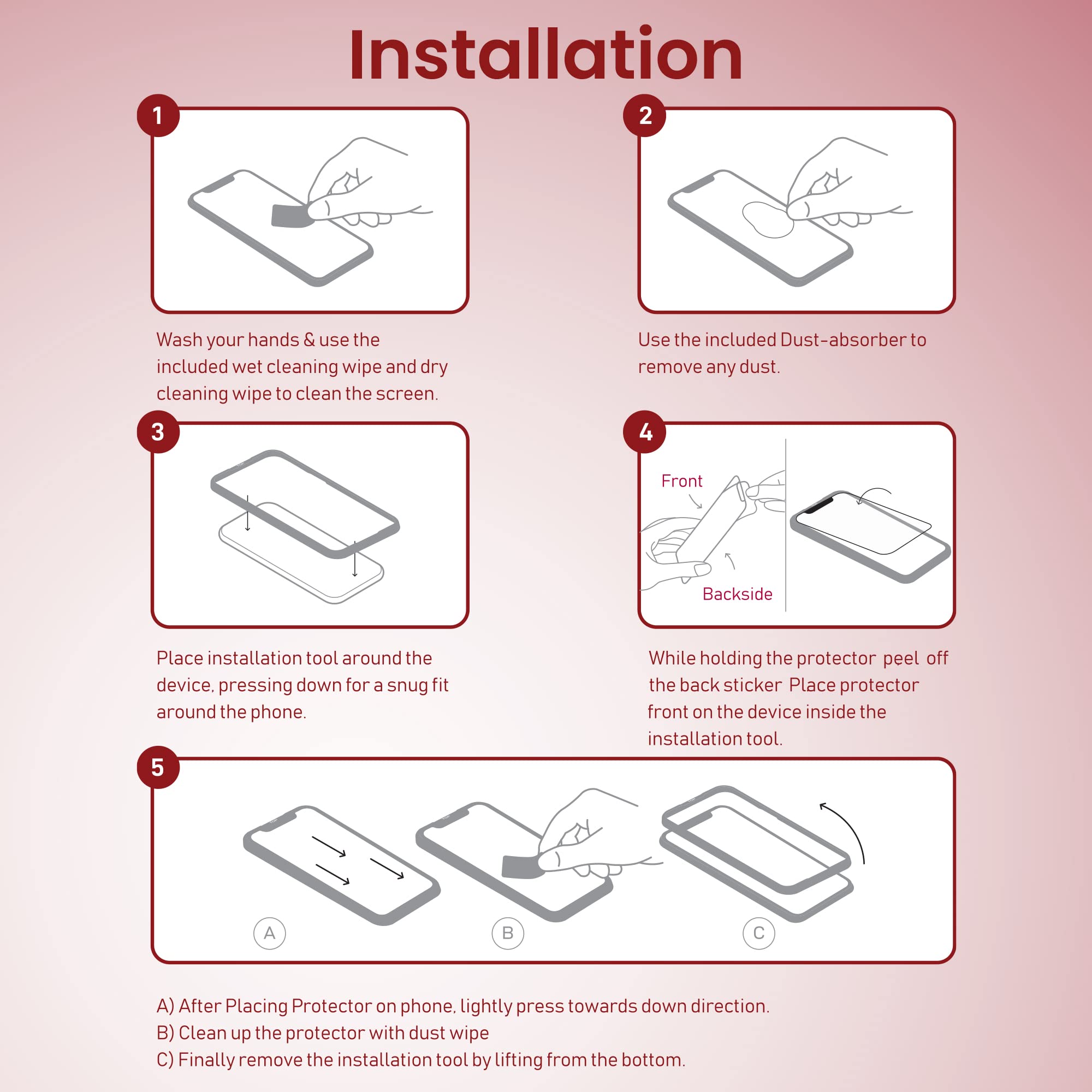 Installation

1

Wash your hands & use the included wet cleaning wipe and dry cleaning wipe to clean the screen.

2

Use the included Dust-absorber to remove any dust.

3

Place installation tool around the device, pressing down for a snug fit around the phone.

4

Front

Backside

While holding the protector peel off the back sticker Place protector front on the device inside the installation tool.

5

A

B

C

A) After Placing Protector on phone, lightly press towards down direction.
B) Clean up the protector with dust wipe
C) Finally remove the installation tool by lifting from the bottom.