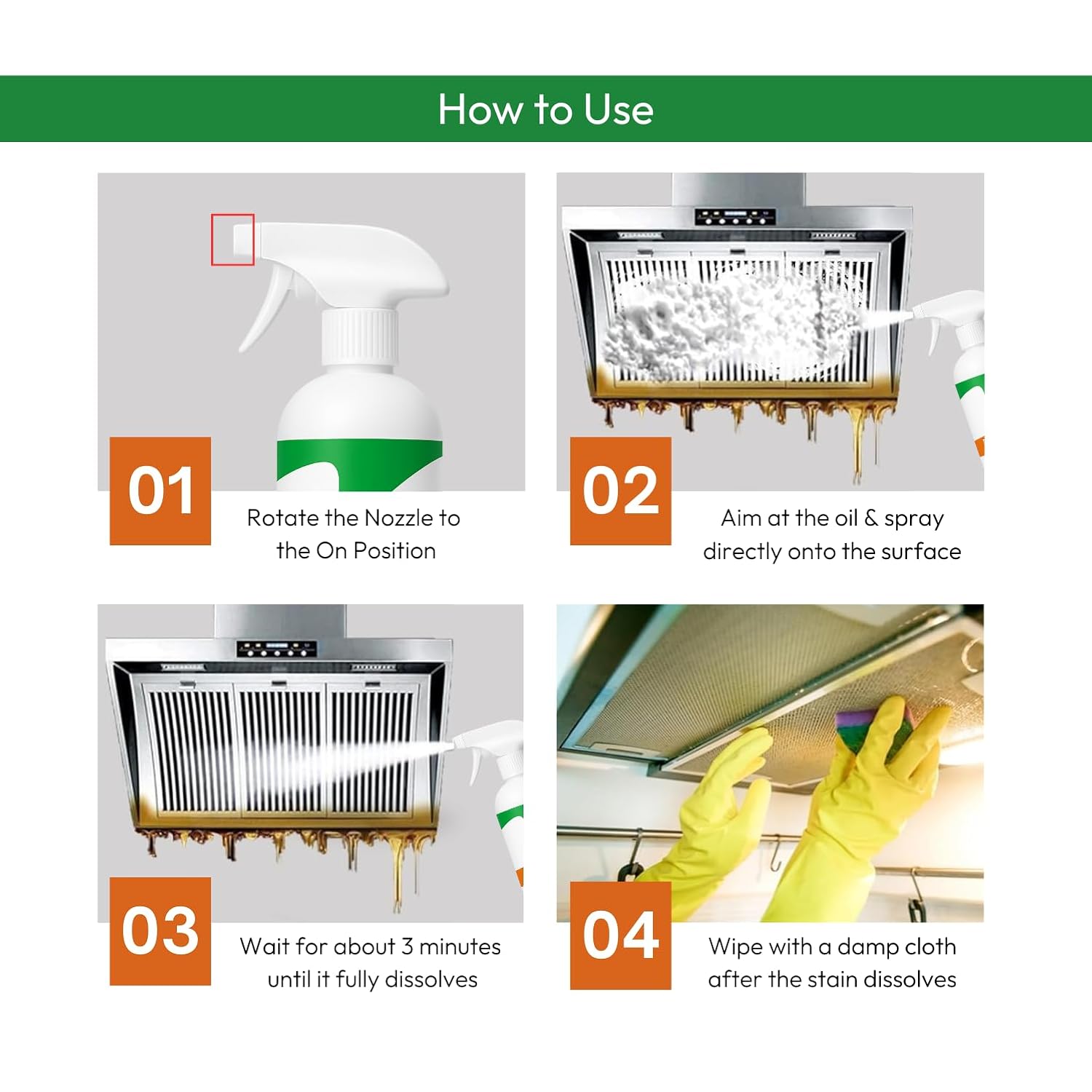 How to Use

01
Rotate the Nozzle to the On Position

02
Aim at the oil & spray directly onto the surface

03
Wait for about 3 minutes until it fully dissolves

04
Wipe with a damp cloth after the stain dissolves