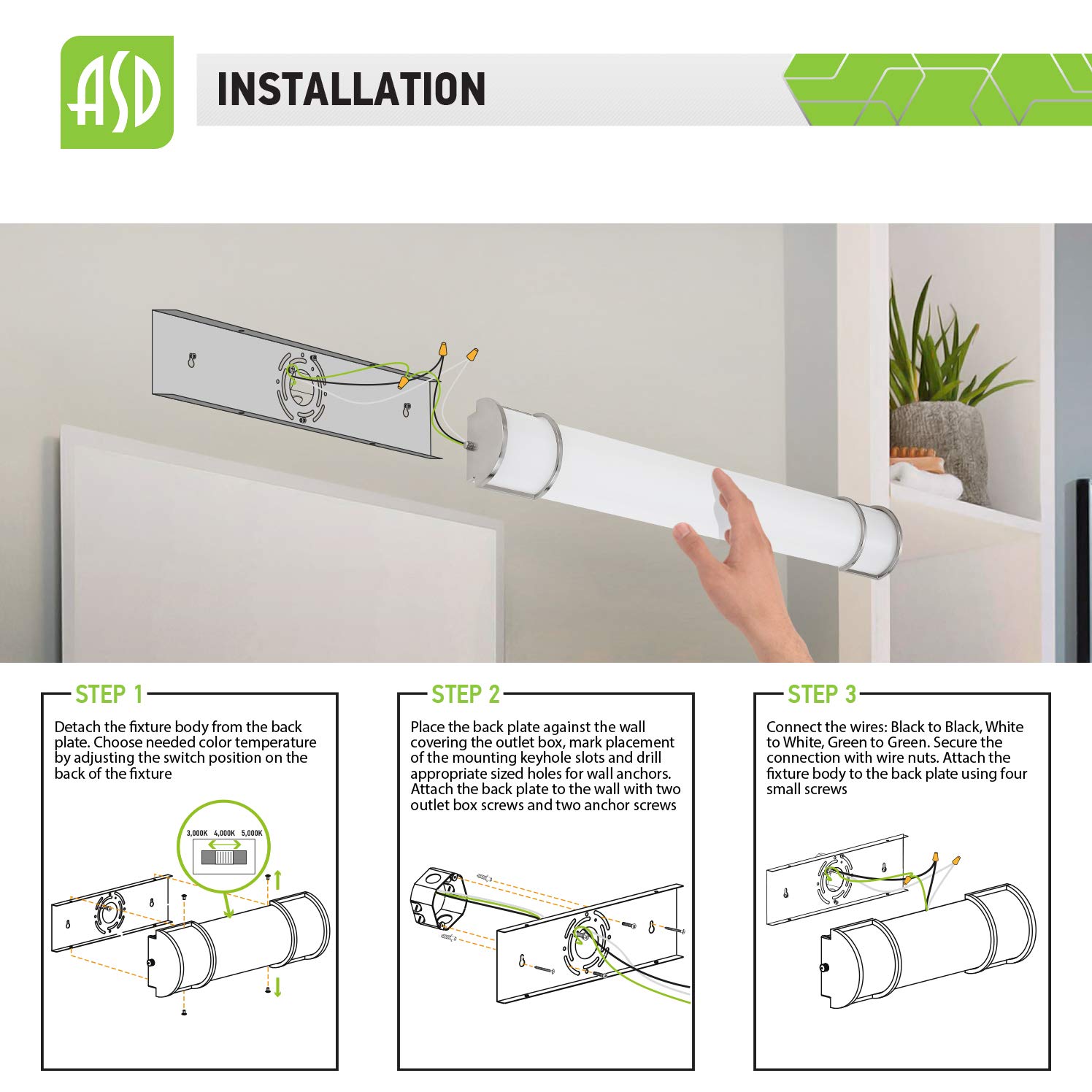 ASD

INSTALLATION

STEP 1

Detach the fixture body from the back plate. Choose needed color temperature by adjusting the switch position on the back of the fixture

3,000K 4,000K 5,000K

STEP 2

Place the back plate against the wall covering the outlet box, mark placement of the mounting keyhole slots and drill appropriate sized holes for wall anchors. Attach the back plate to the wall with two outlet box screws and two anchor screws

STEP 3

Connect the wires: Black to Black, White to White, Green to Green. Secure the connection with wire nuts. Attach the fixture body to the back plate using four small screws