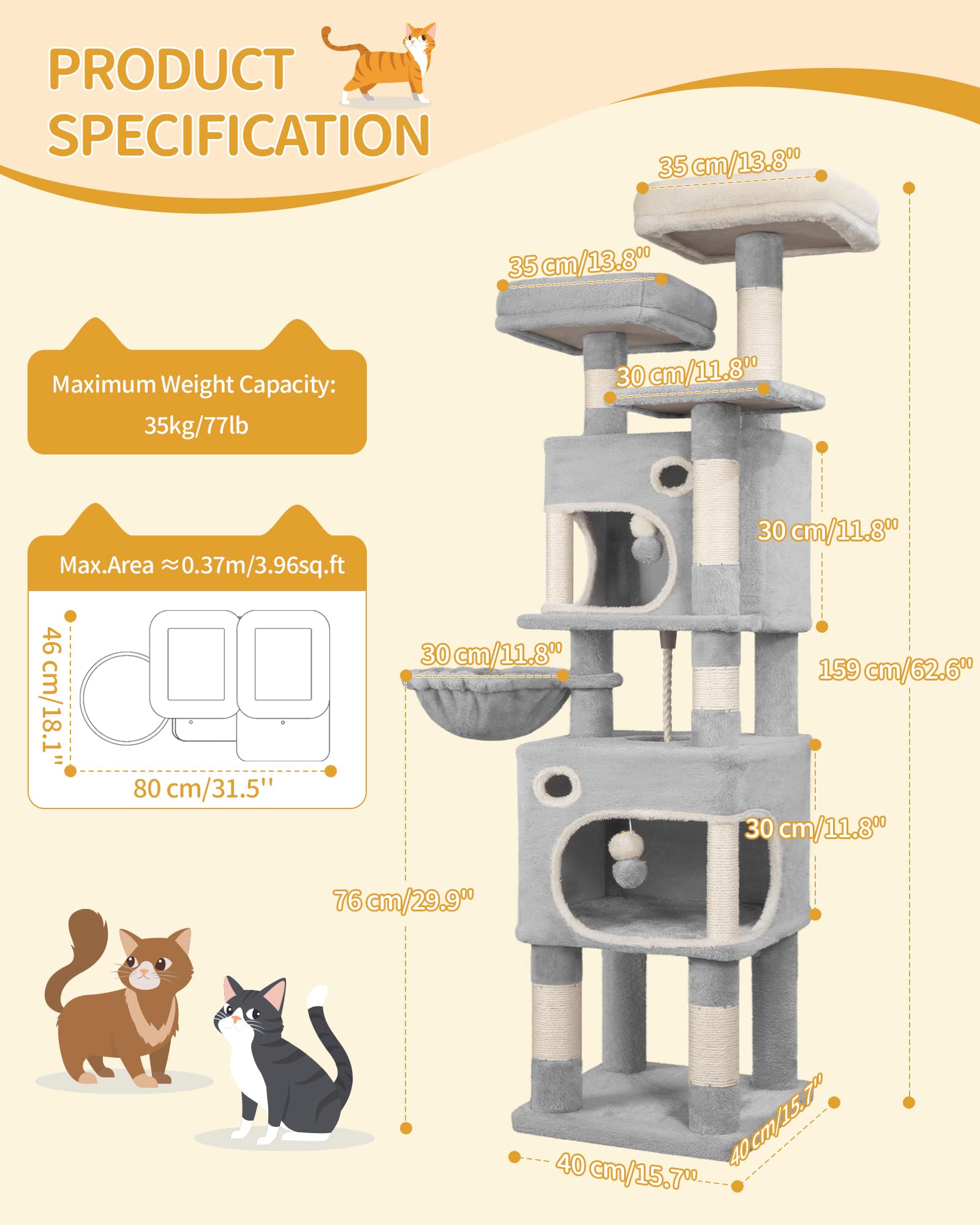 PRODUCT SPECIFICATION

Maximum Weight Capacity: 35kg/77lb

Max.Area ≈0.37m/3.96sq.ft

46 cm/18.1''

80 cm/31.5''

35 cm/13.8''

35 cm/13.8''

30 cm/11.8''

30 cm/11.8''

30 cm/11.8''

159 cm/62.6''

30 cm/11.8''

76 cm/29.9''

40 cm/15.7''

40 cm/15.7''