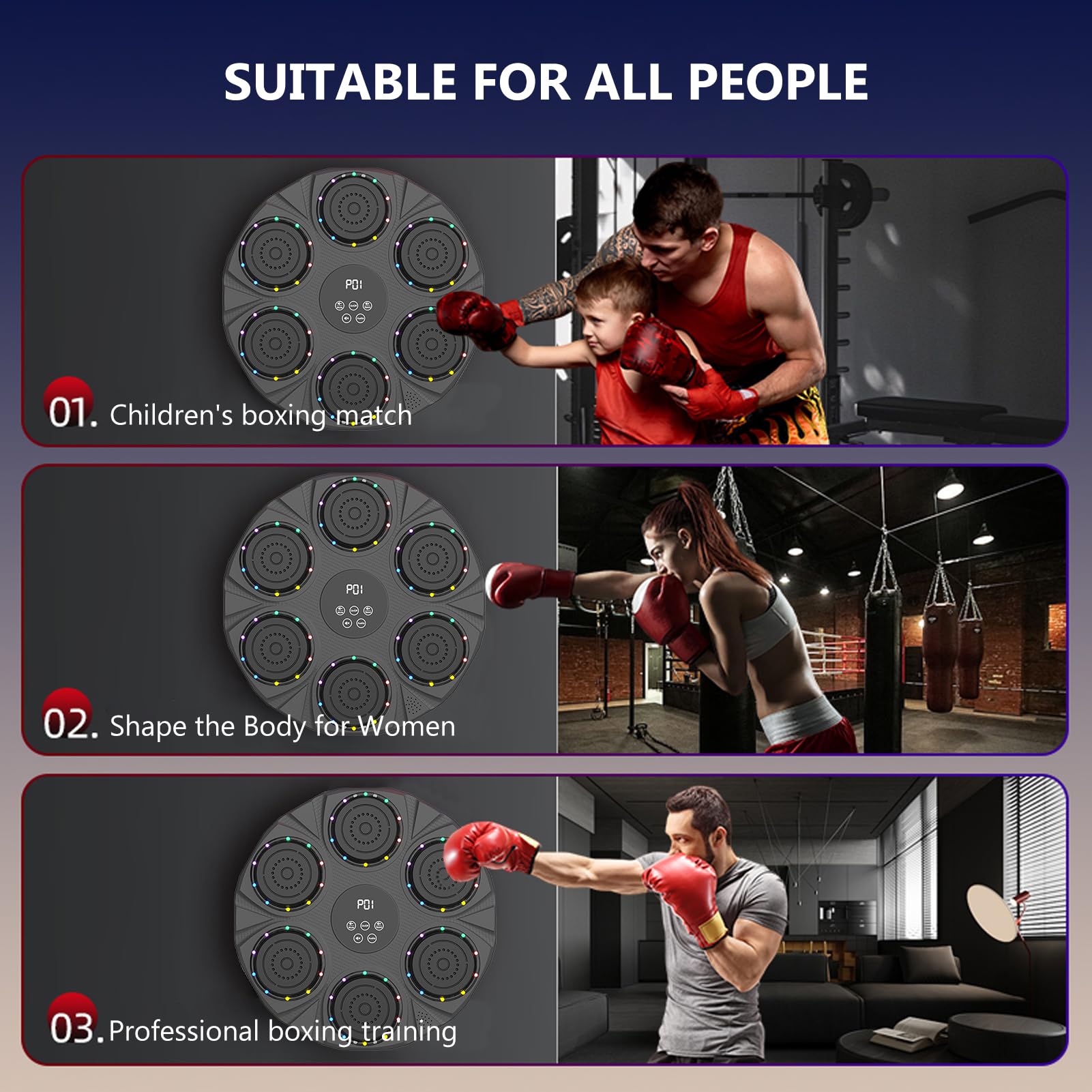 SUITABLE FOR ALL PEOPLE

P01

01. Children's boxing match

P01

02. Shape the Body for Women

P01

03. Professional boxing training