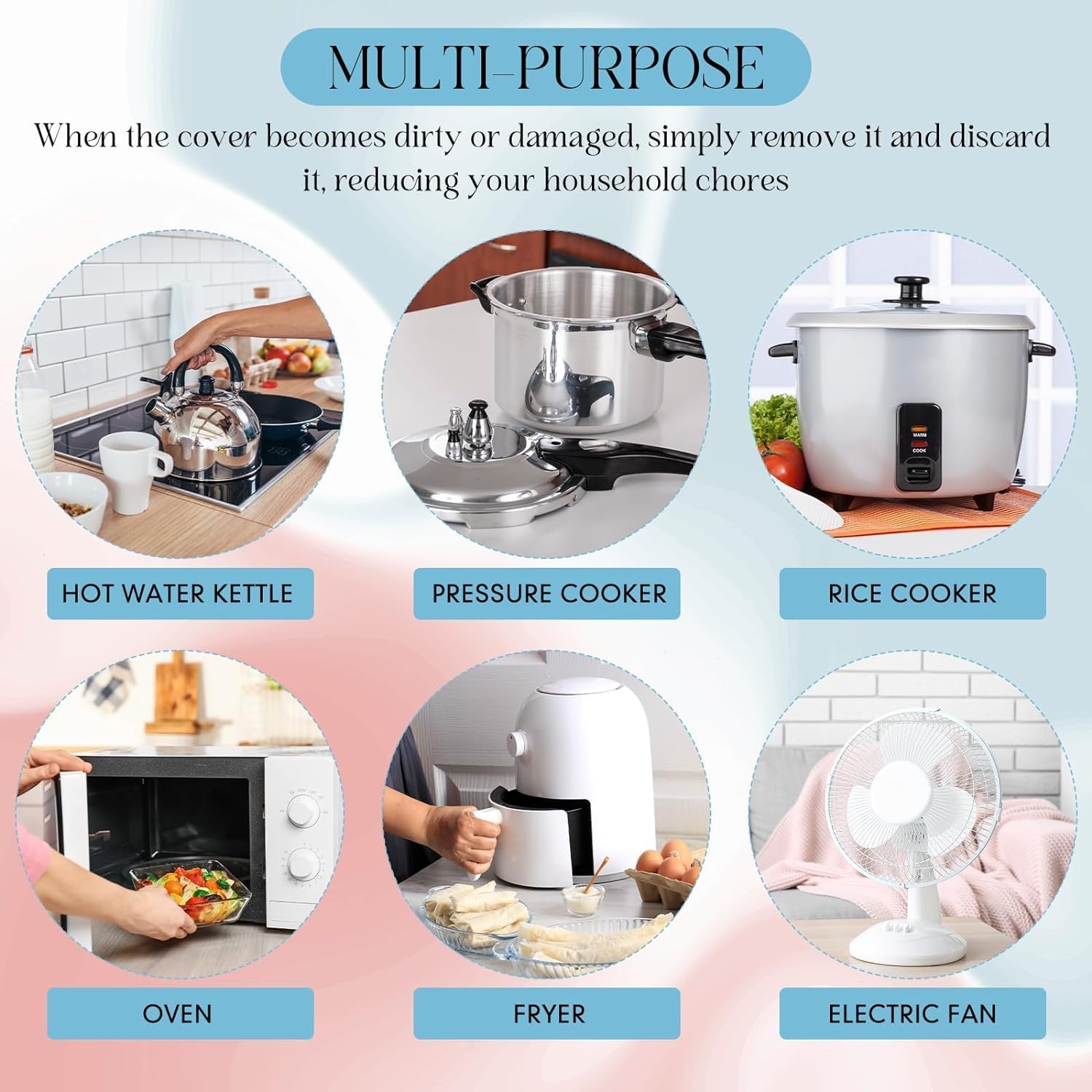 MULTI-PURPOSE

When the cover becomes dirty or damaged, simply remove it and discard it, reducing your household chores

WARM
COOK

HOT WATER KETTLE

PRESSURE COOKER

RICE COOKER

OVEN

FRYER

ELECTRIC FAN