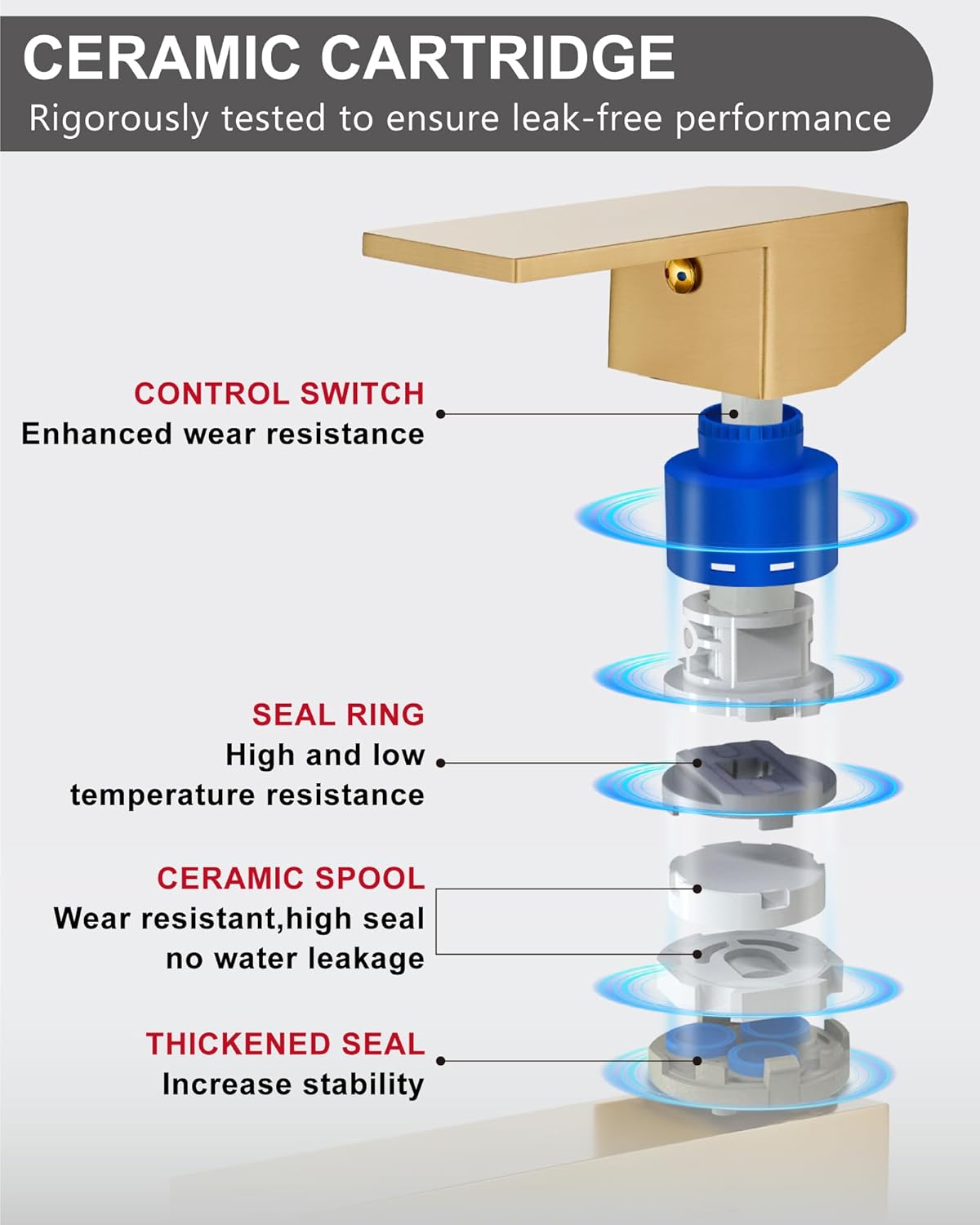 CERAMIC CARTRIDGE
Rigorously tested to ensure leak-free performance

CONTROL SWITCH
Enhanced wear resistance

SEAL RING
High and low temperature resistance

CERAMIC SPOOL
Wear resistant,high seal no water leakage

THICKENED SEAL
Increase stability