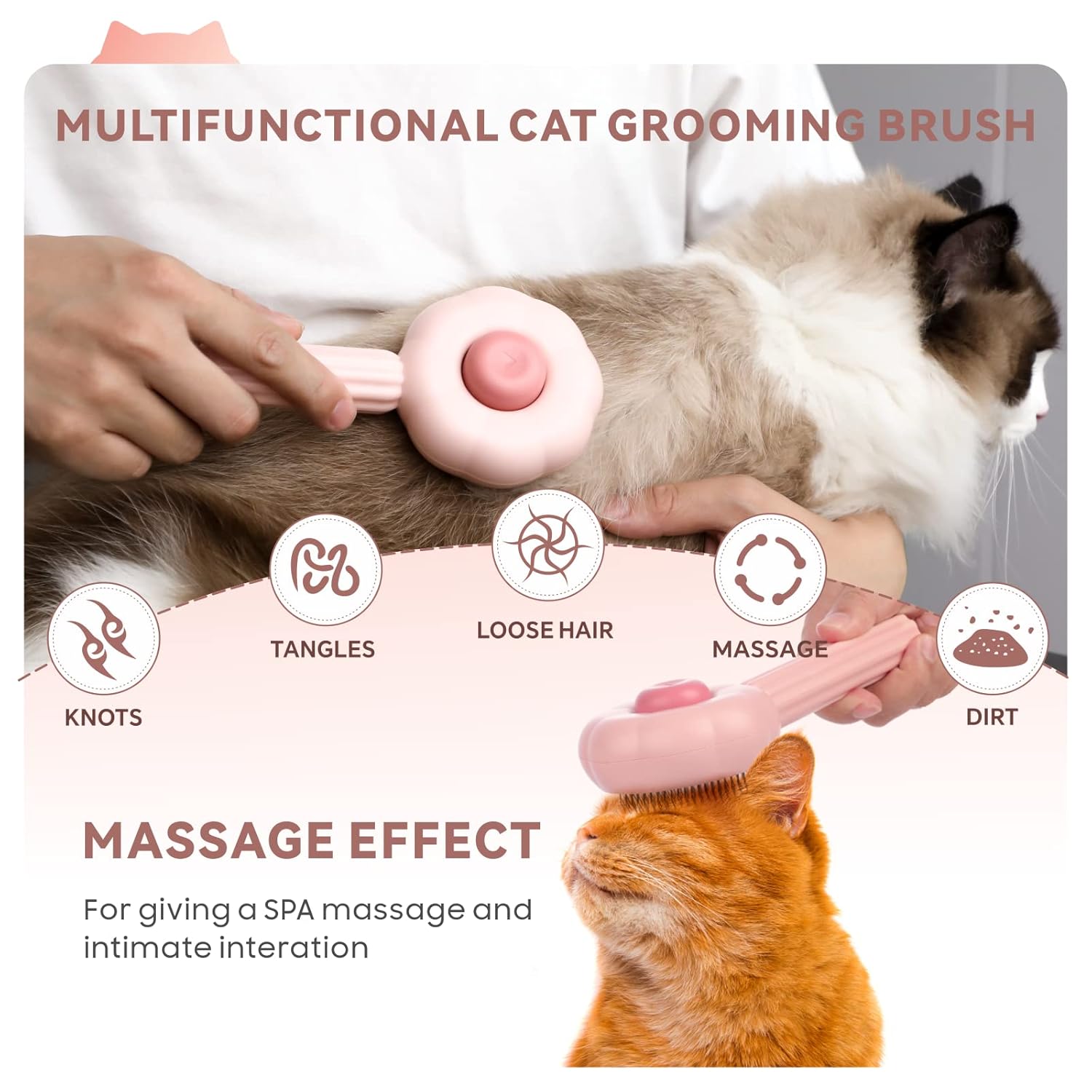 MULTIFUNCTIONAL CAT GROOMING BRUSH

KNOTS

TANGLES

LOOSE HAIR

MASSAGE

DIRT

MASSAGE EFFECT

For giving a SPA massage and intimate interation