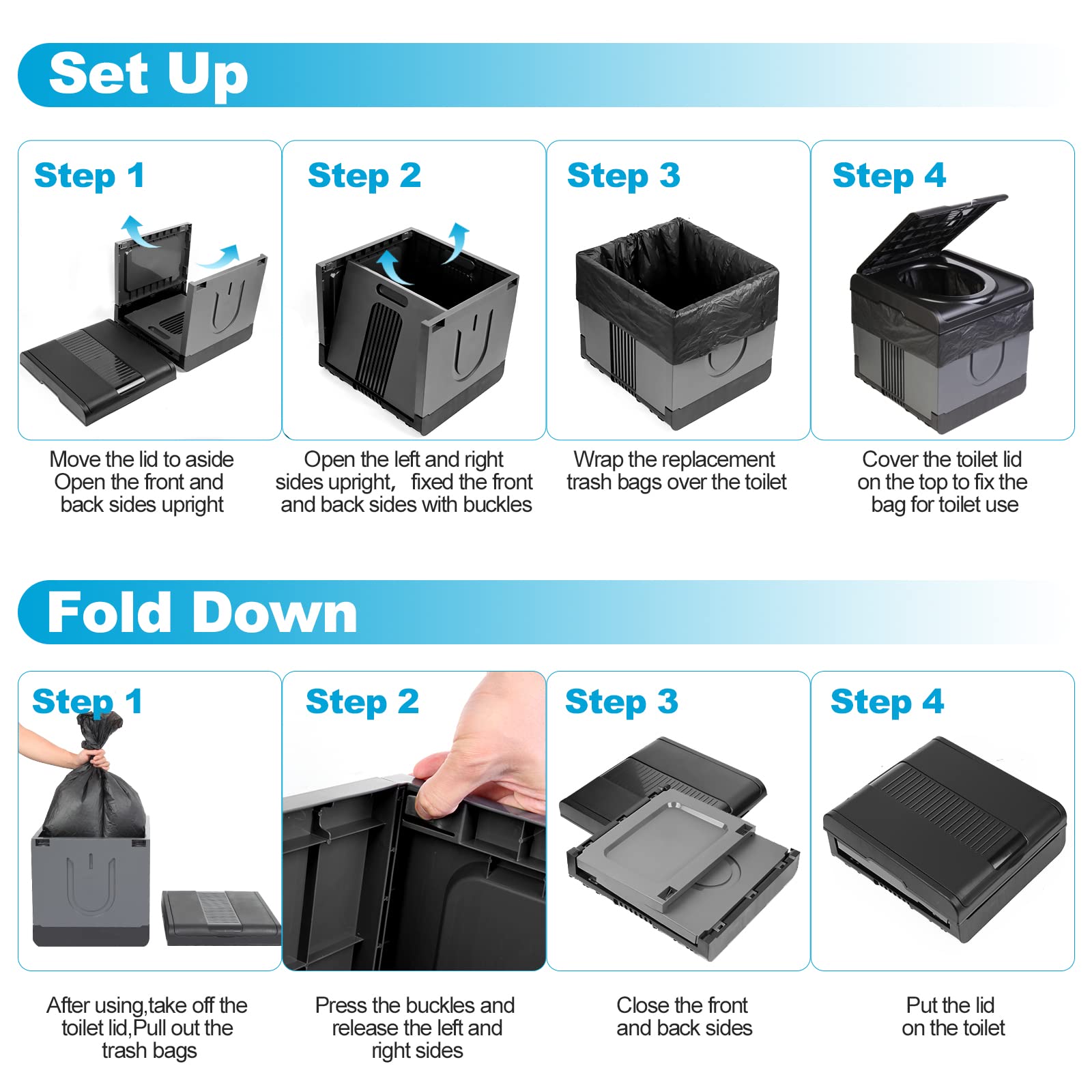 Set Up

Step 1

Move the lid to aside Open the front and back sides upright

Step 2

Open the left and right sides upright， fixed the front and back sides with buckles

Step 3

Wrap the replacement trash bags over the toilet

Step 4

Cover the toilet lid on the top to fix the bag for toilet use

Fold Down

Step 1

After using,take off the toilet lid,Pull out the trash bags

Step 2

Press the buckles and release the left and right sides

Step 3

Close the front and back sides

Step 4

Put the lid on the toilet