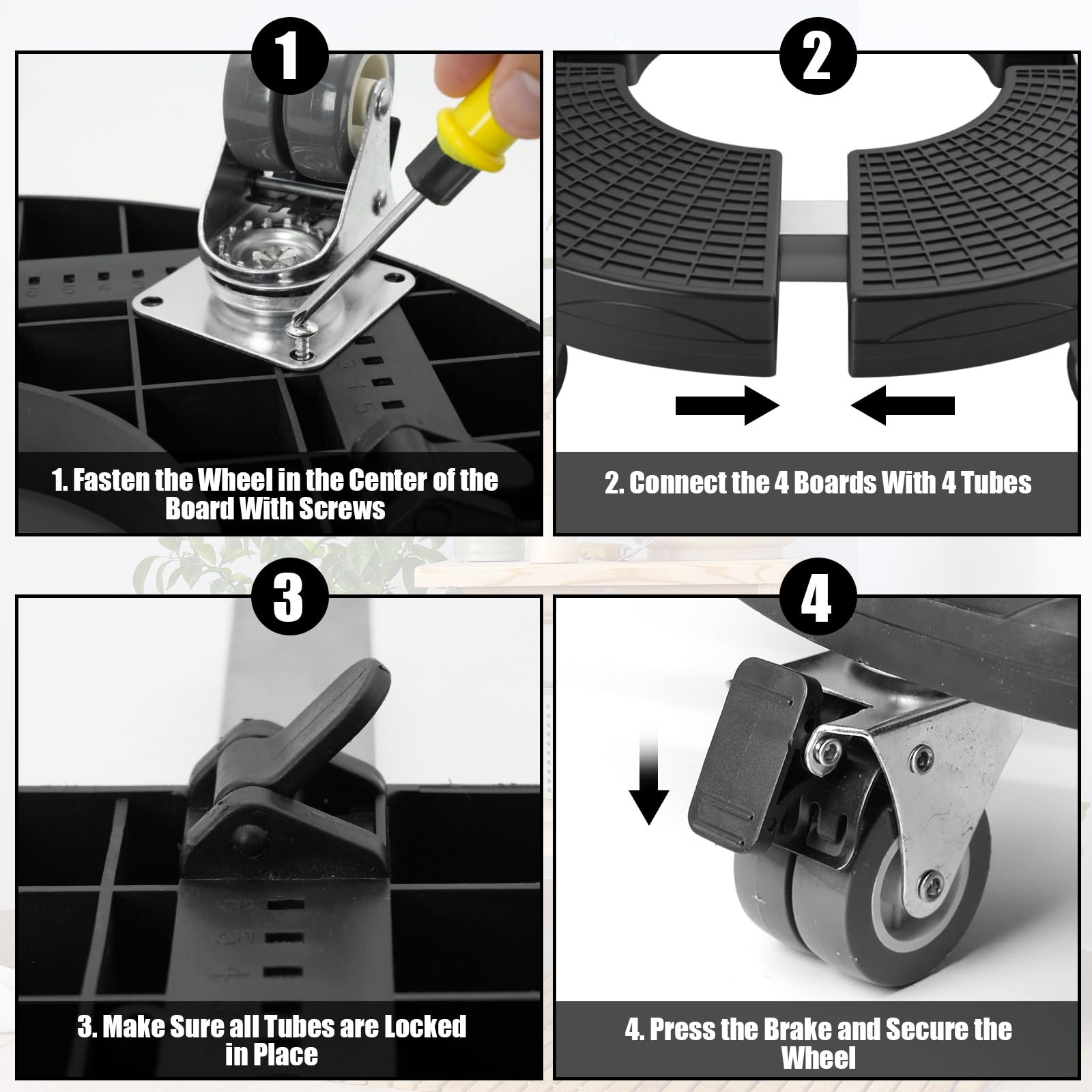 1

1. Fasten the Wheel in the Center of the Board With Screws

2

2. Connect the 4 Boards With 4 Tubes

3

3. Make Sure all Tubes are Locked in Place

4

4. Press the Brake and Secure the Wheel