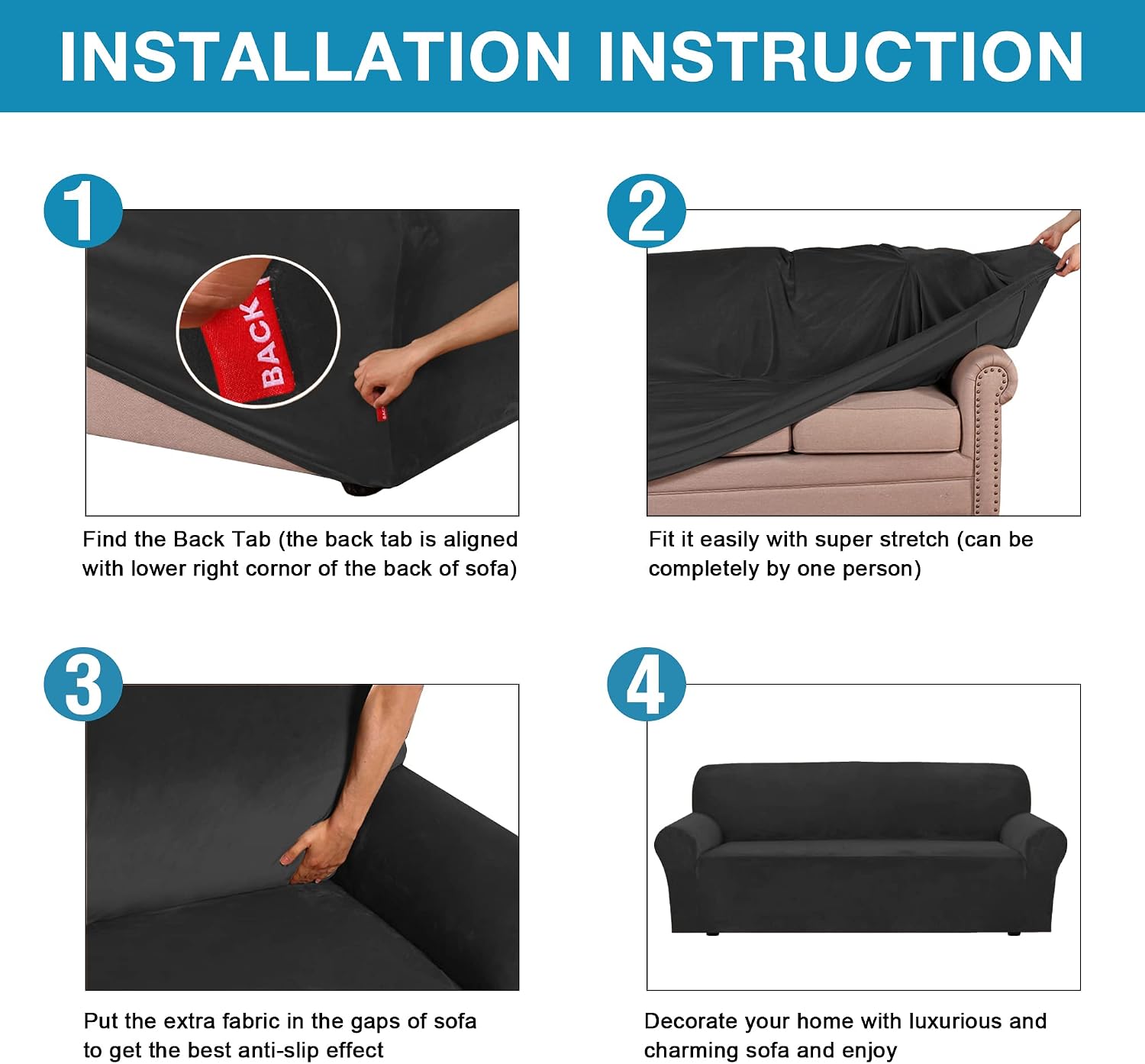 INSTALLATION INSTRUCTION

1

BACK

Find the Back Tab (the back tab is aligned with lower right cornor of the back of sofa)

2

Fit it easily with super stretch (can be completely by one person)

3

Put the extra fabric in the gaps of sofa to get the best anti-slip effect

4

Decorate your home with luxurious and charming sofa and enjoy