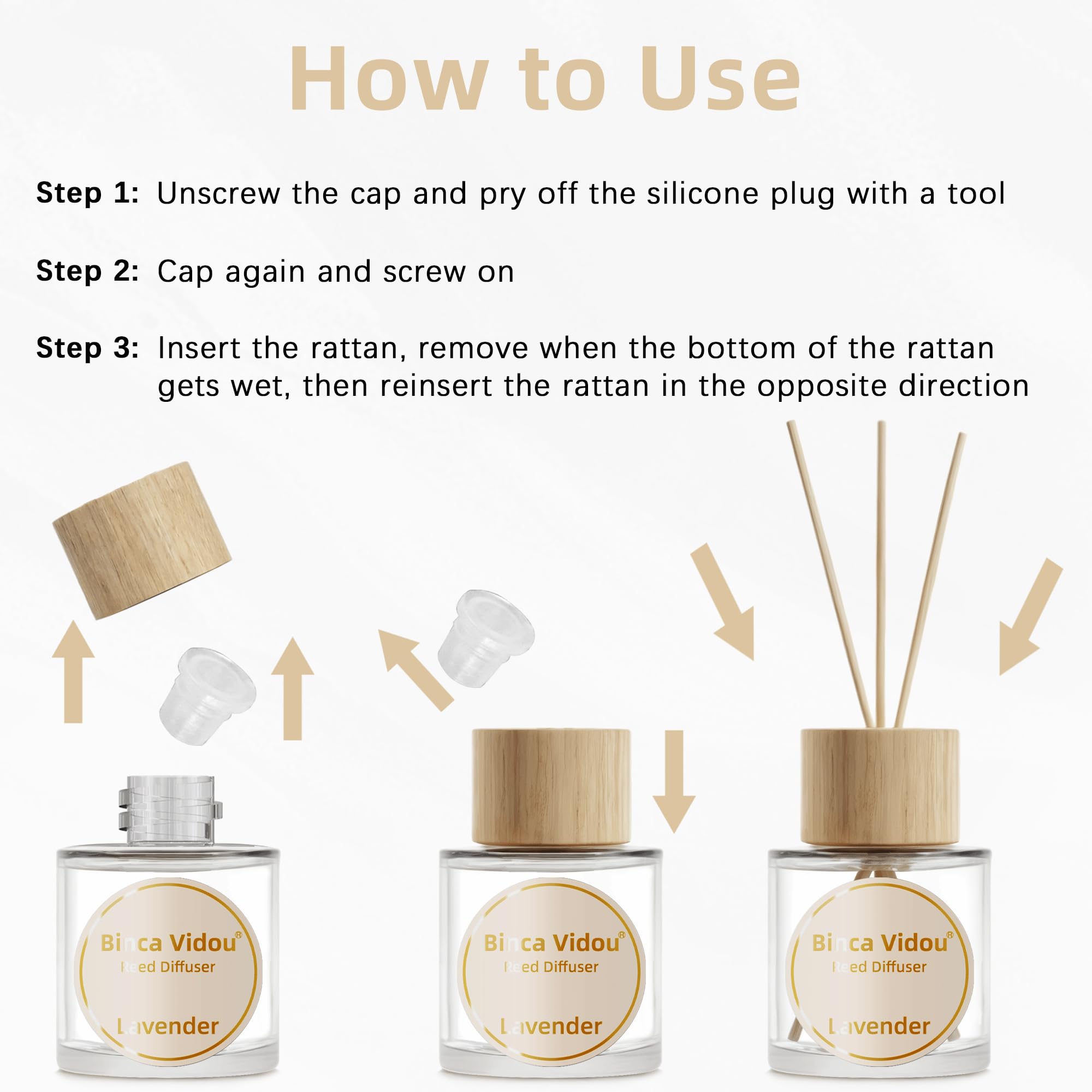 How to Use

Step 1: Unscrew the cap and pry off the silicone plug with a tool

Step 2: Cap again and screw on

Step 3: Insert the rattan, remove when the bottom of the rattan gets wet, then reinsert the rattan in the opposite direction

Binca Vidou®
Reed Diffuser
Lavender

Binca Vidou®
Reed Diffuser
Lavender

Binca Vidou®
Reed Diffuser
Lavender