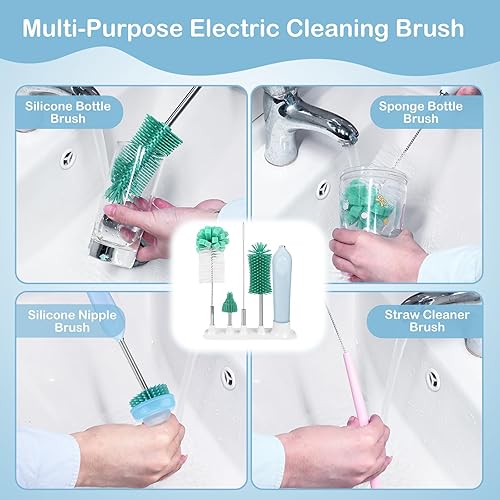 Multi-Purpose Electric Cleaning Brush

Silicone Bottle Brush

Sponge Bottle Brush

Silicone Nipple Brush

Straw Cleaner Brush