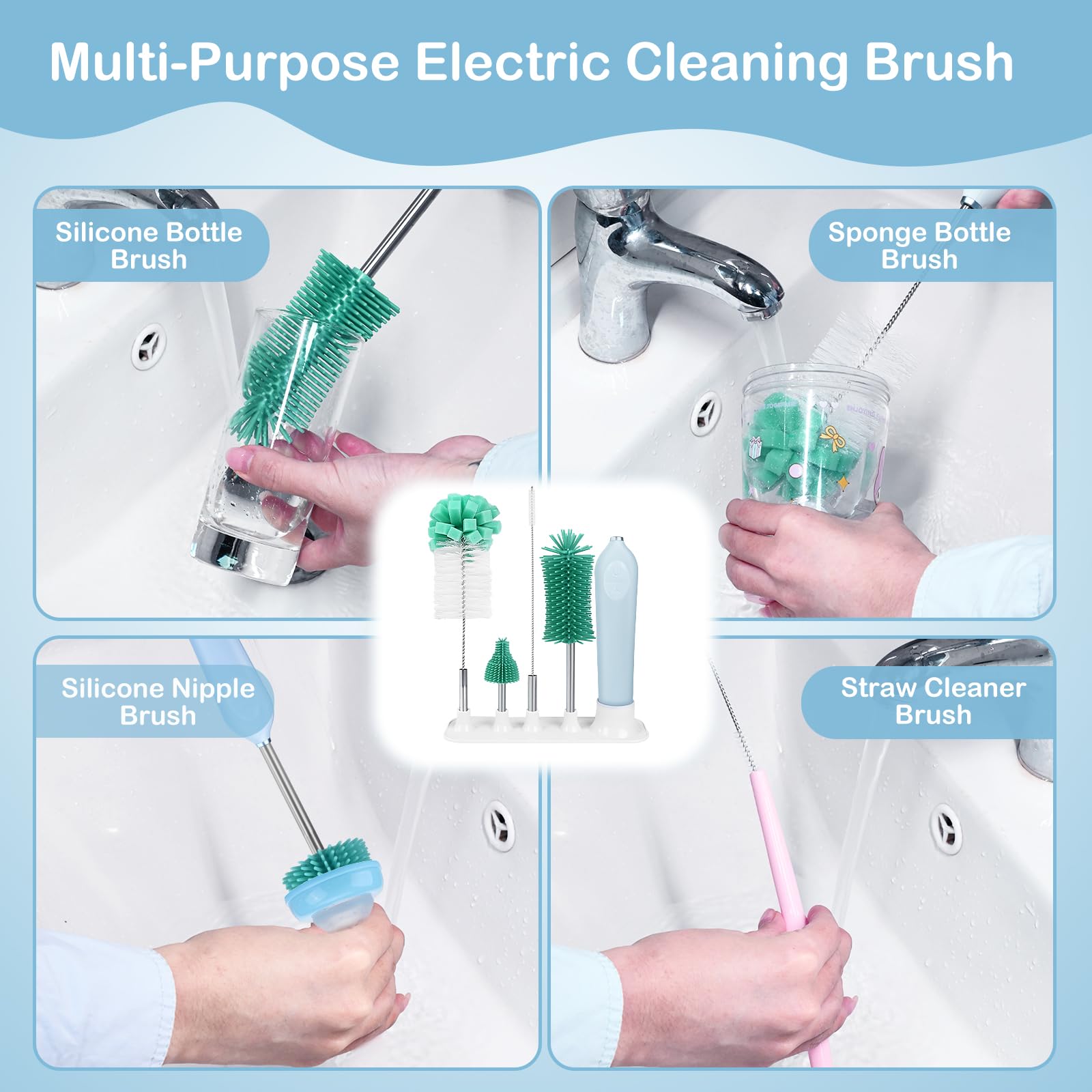 Multi-Purpose Electric Cleaning Brush

Silicone Bottle Brush

Sponge Bottle Brush

Silicone Nipple Brush

Straw Cleaner Brush