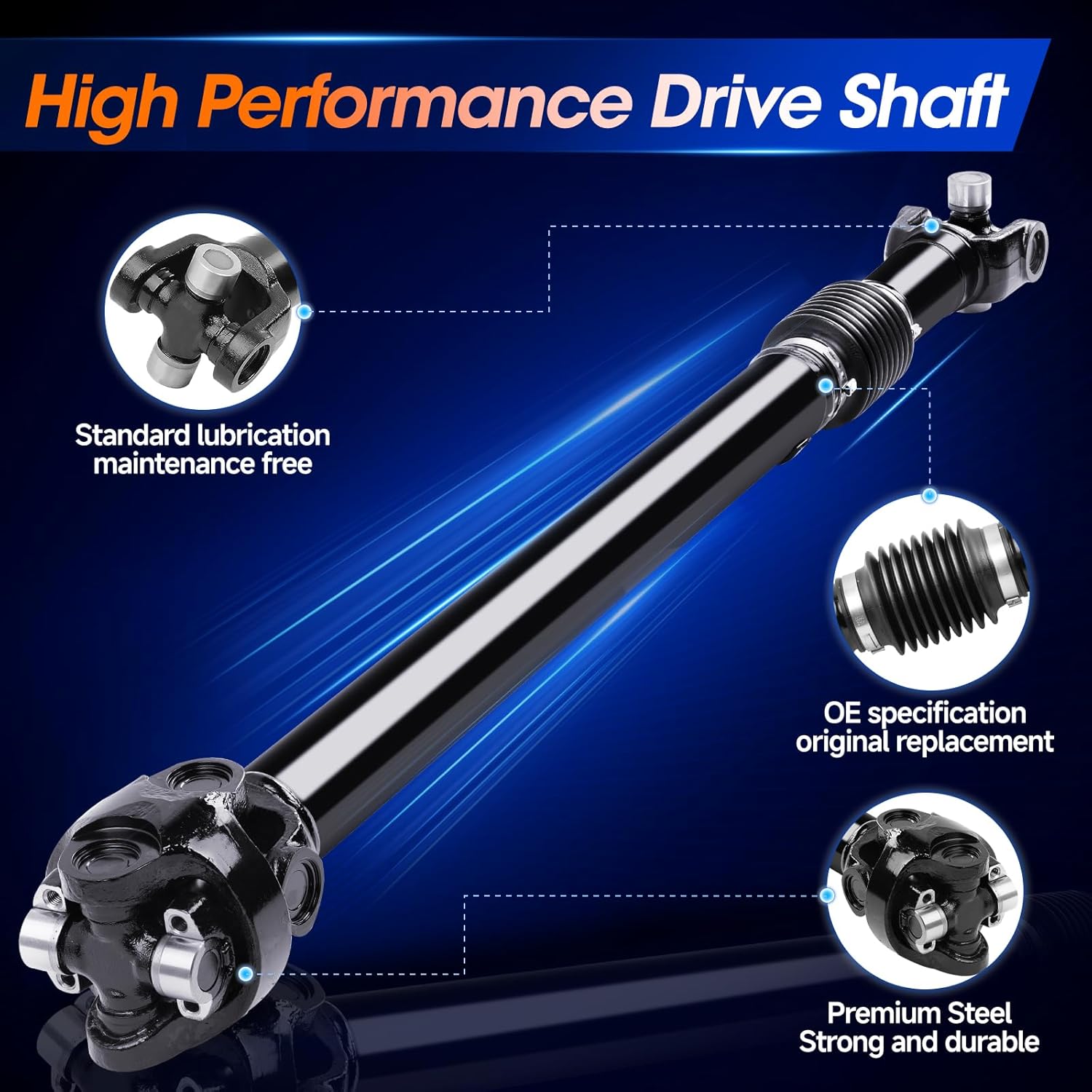 High Performance Drive Shaft

Standard lubrication maintenance free

OE specification original replacement

Premium Steel Strong and durable