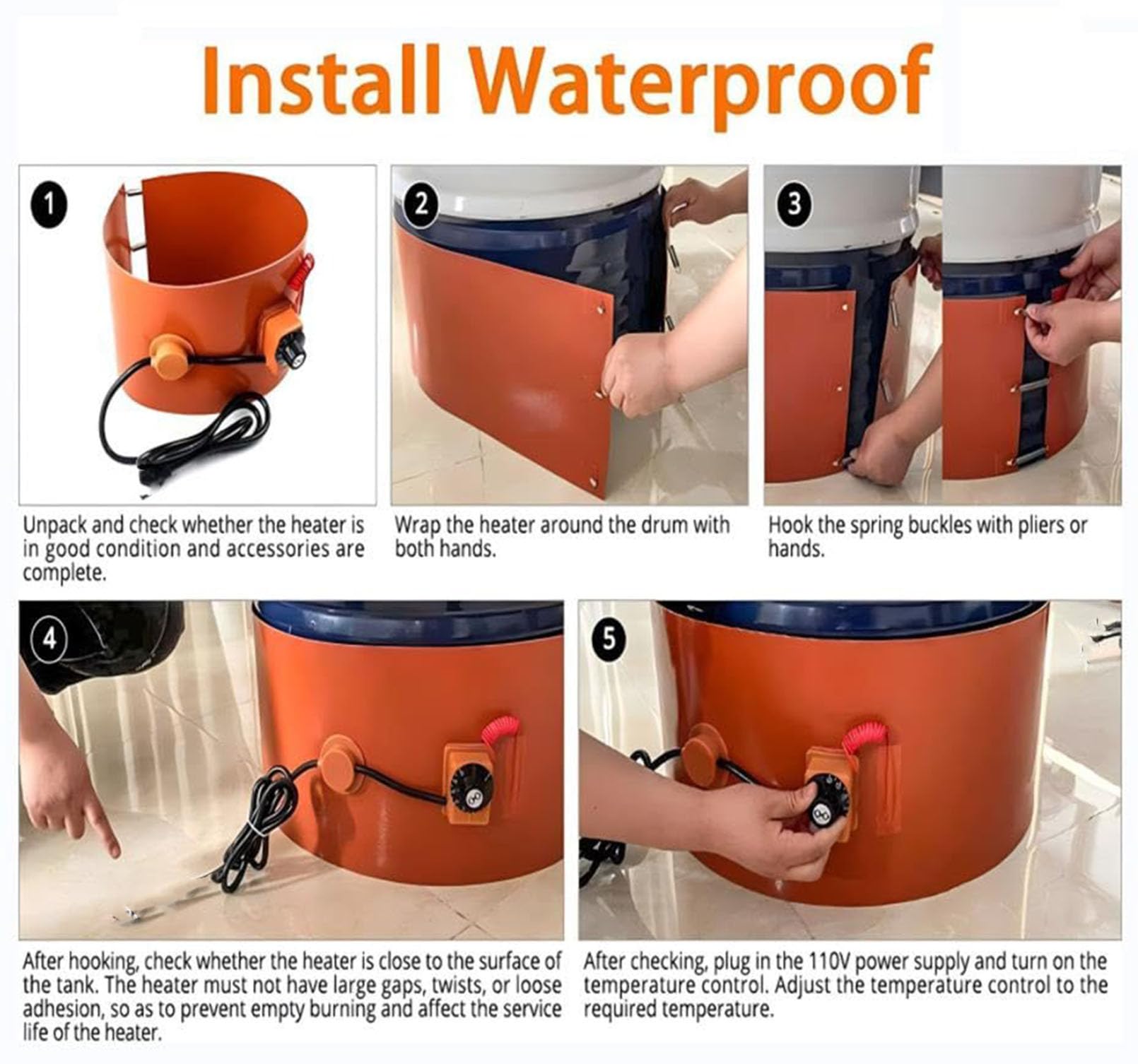 Install Waterproof

1

Unpack and check whether the heater is in good condition and accessories are complete.

2

Wrap the heater around the drum with both hands.

3

Hook the spring buckles with pliers or hands.

4

After hooking, check whether the heater is close to the surface of the tank. The heater must not have large gaps, twists, or loose adhesion, so as to prevent empty burning and affect the service life of the heater.

5

After checking, plug in the 110V power supply and turn on the temperature control. Adjust the temperature control to the required temperature.