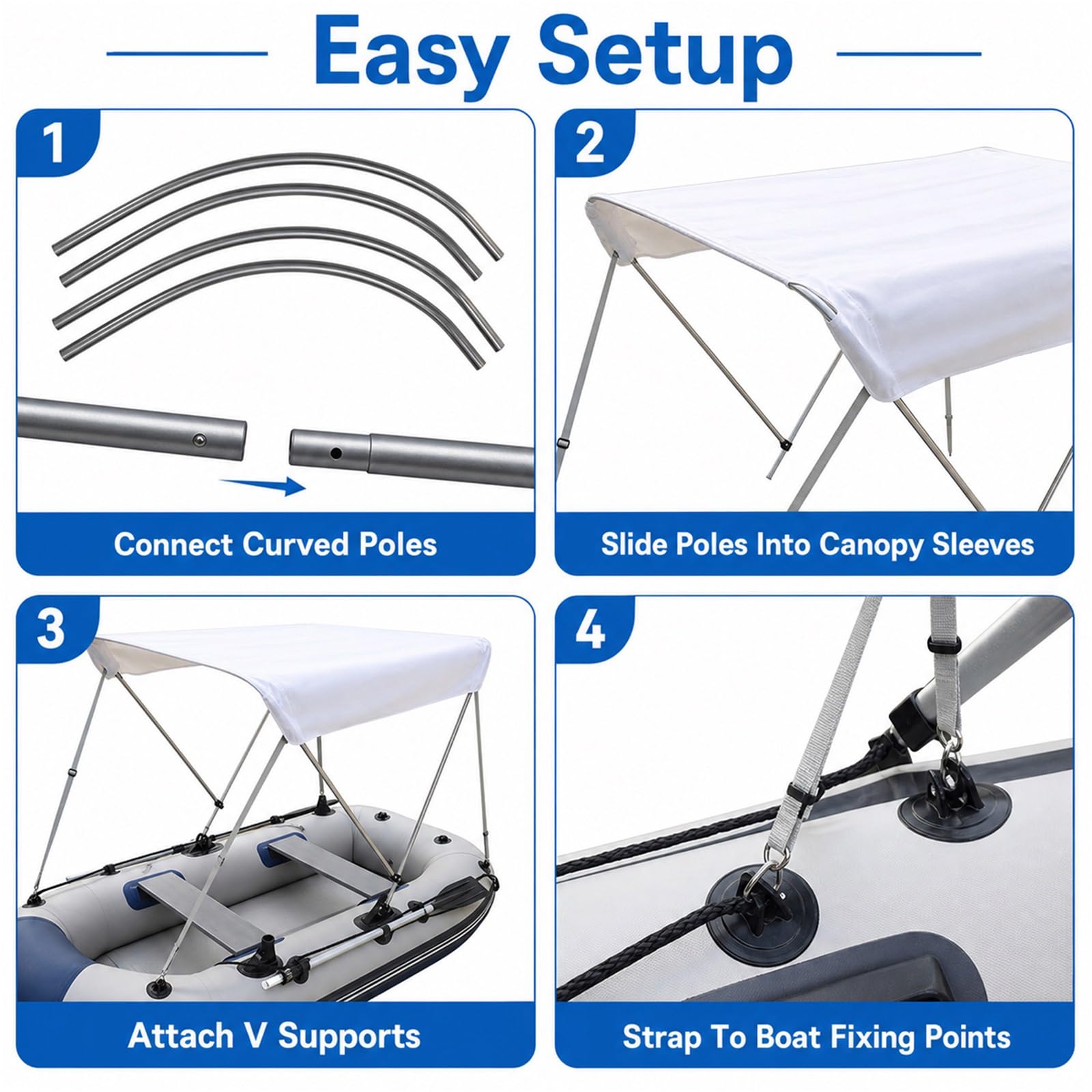 Easy Setup

1

Connect Curved Poles

2

Slide Poles Into Canopy Sleeves

3

Attach V Supports

4

Strap To Boat Fixing Points