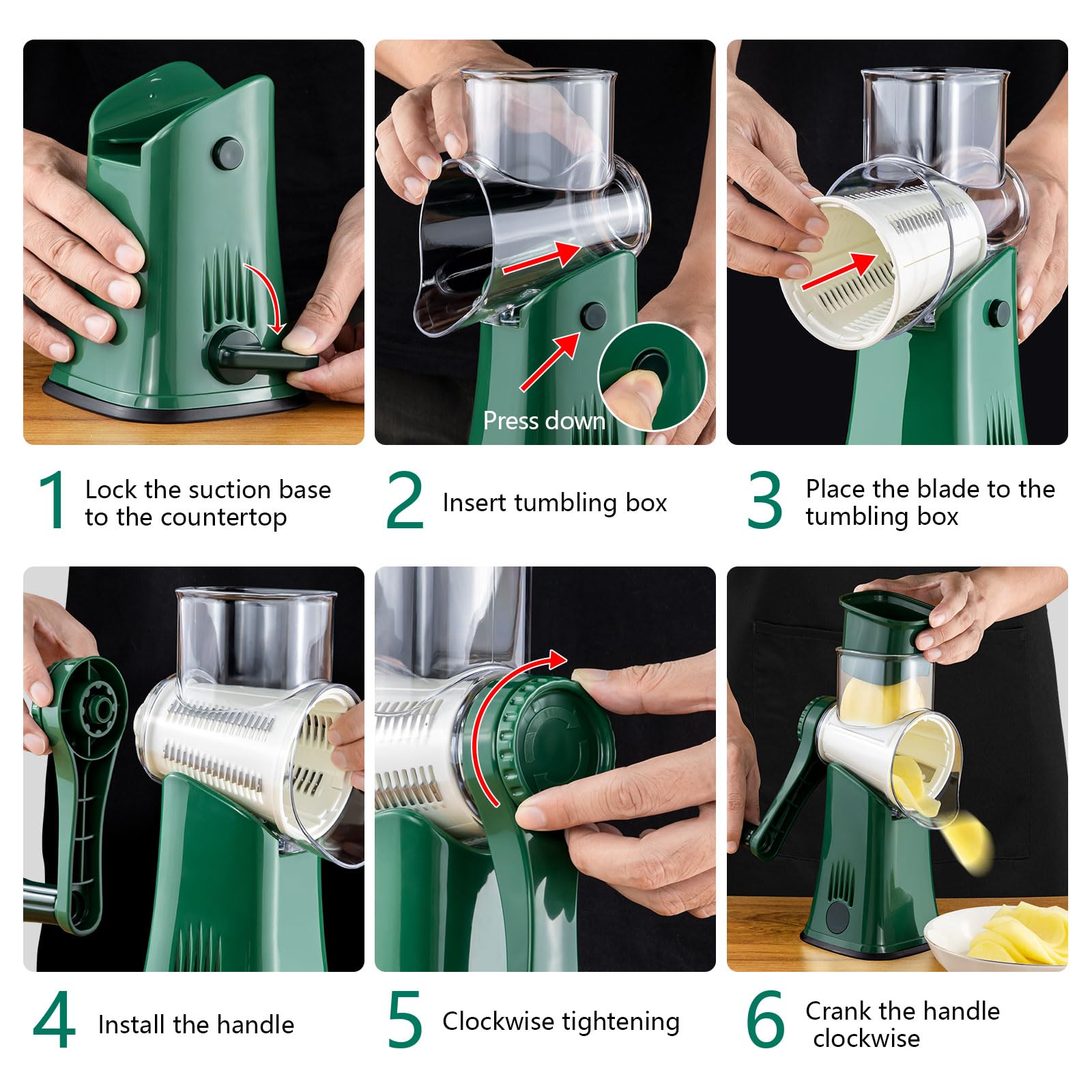 Press down

1 Lock the suction base to the countertop

2 Insert tumbling box

3 Place the blade to the tumbling box

4 Install the handle

5 Clockwise tightening

6 Crank the handle clockwise