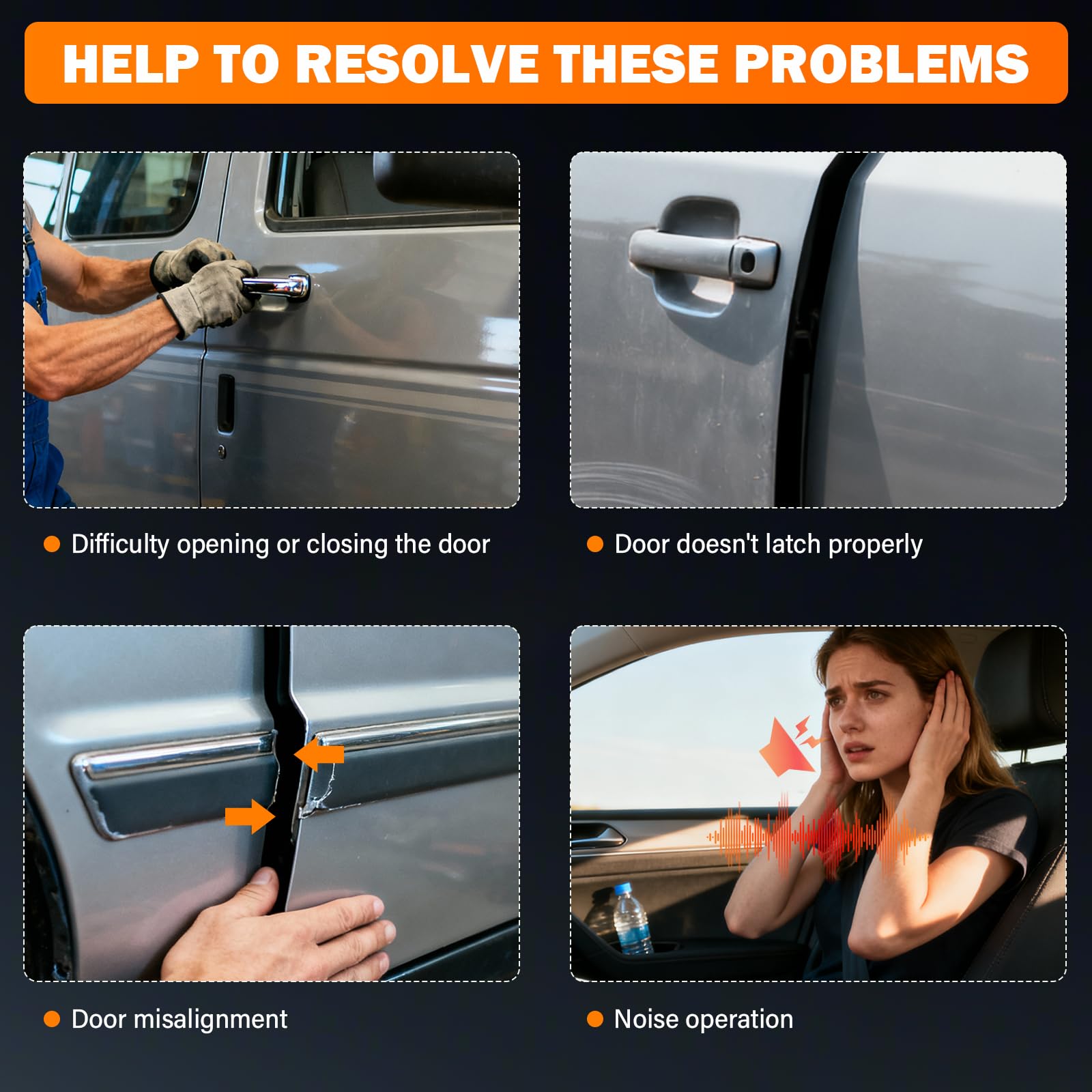 HELP TO RESOLVE THESE PROBLEMS

Difficulty opening or closing the door

Door doesn't latch properly

Door misalignment

Noise operation