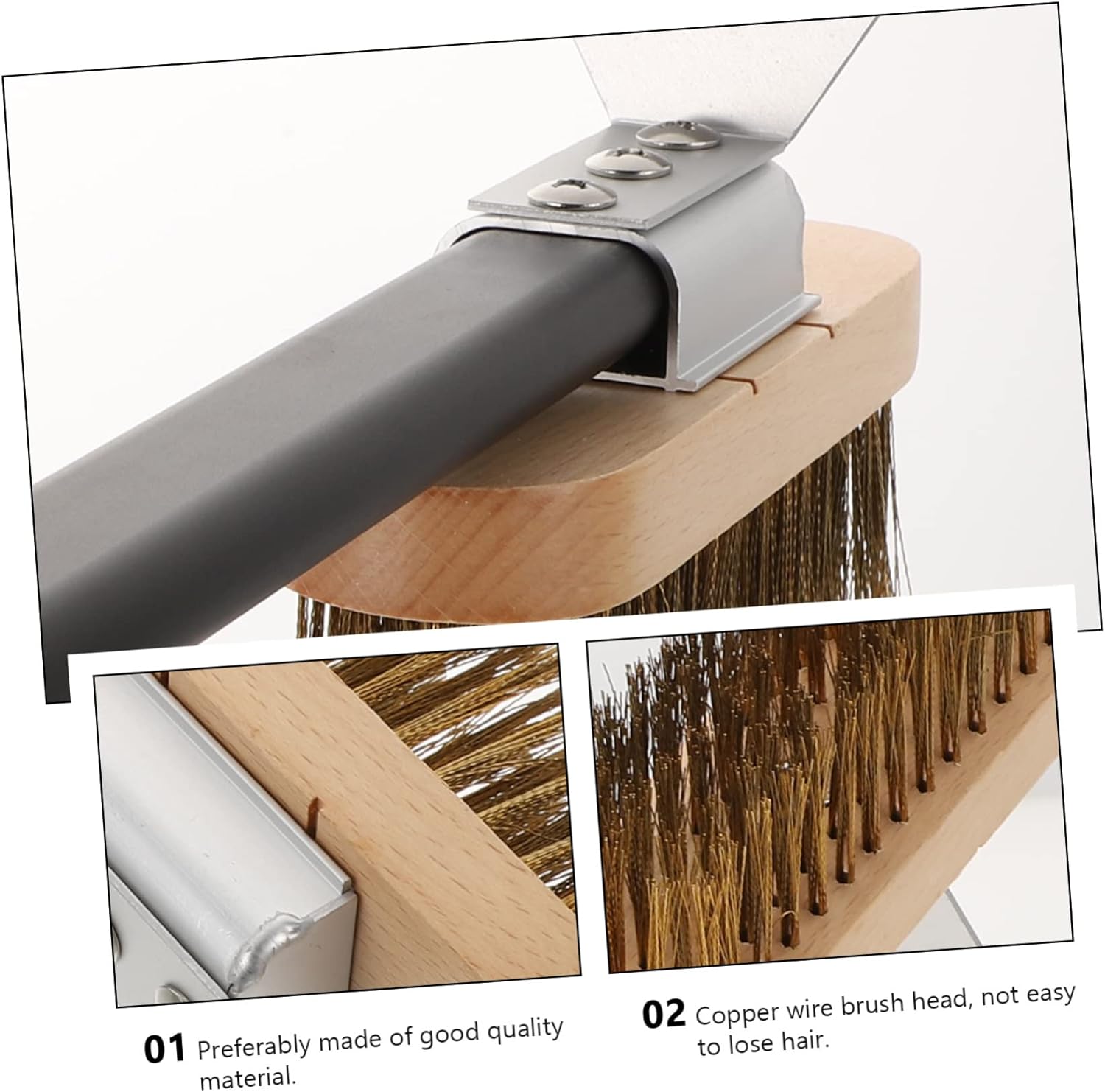 01 Preferably made of good quality material.

02 Copper wire brush head, not easy to lose hair.