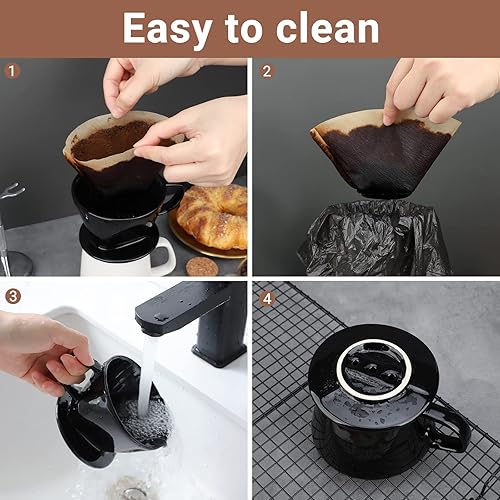 Easy to clean

1

2

3

4