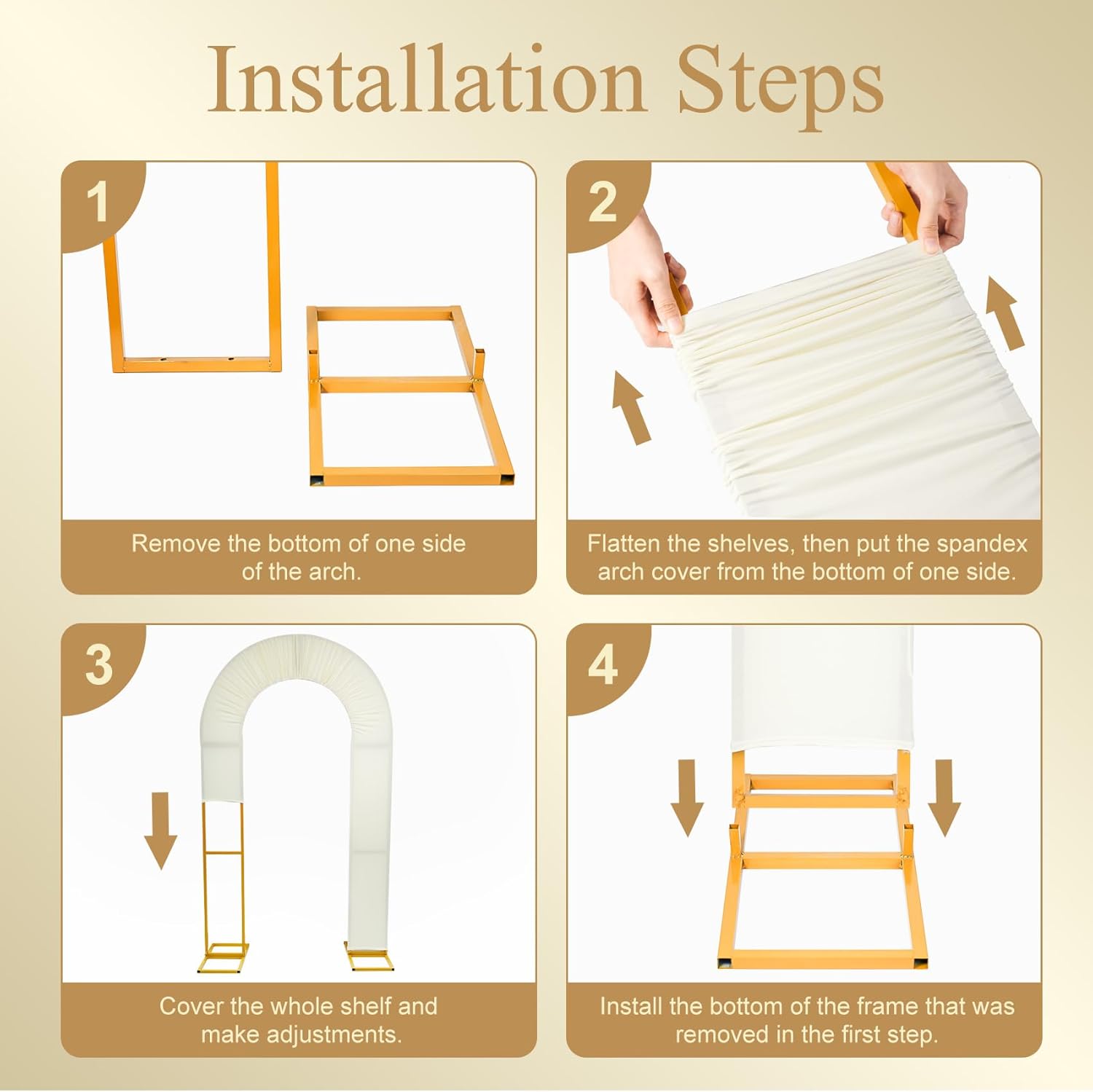 Installation Steps

1

Remove the bottom of one side of the arch.

2

Flatten the shelves, then put the spandex arch cover from the bottom of one side.

3

Cover the whole shelf and make adjustments.

4

Install the bottom of the frame that was removed in the first step.