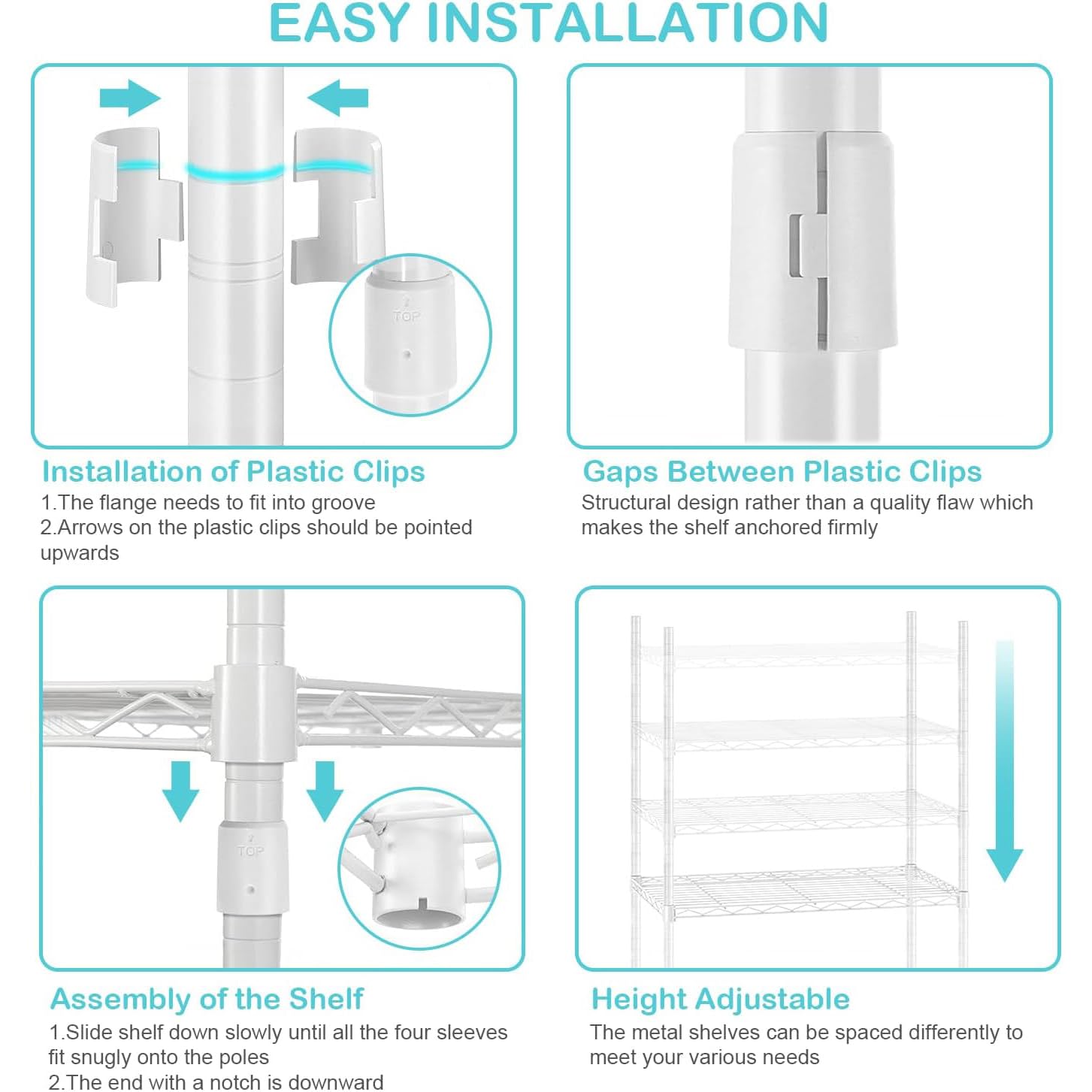 EASY INSTALLATION

TOP

Installation of Plastic Clips
1.The flange needs to fit into groove
2.Arrows on the plastic clips should be pointed upwards

Gaps Between Plastic Clips
Structural design rather than a quality flaw which makes the shelf anchored firmly

TOP

Assembly of the Shelf
1.Slide shelf down slowly until all the four sleeves fit snugly onto the poles
2.The end with a notch is downward

Height Adjustable
The metal shelves can be spaced differently to meet your various needs