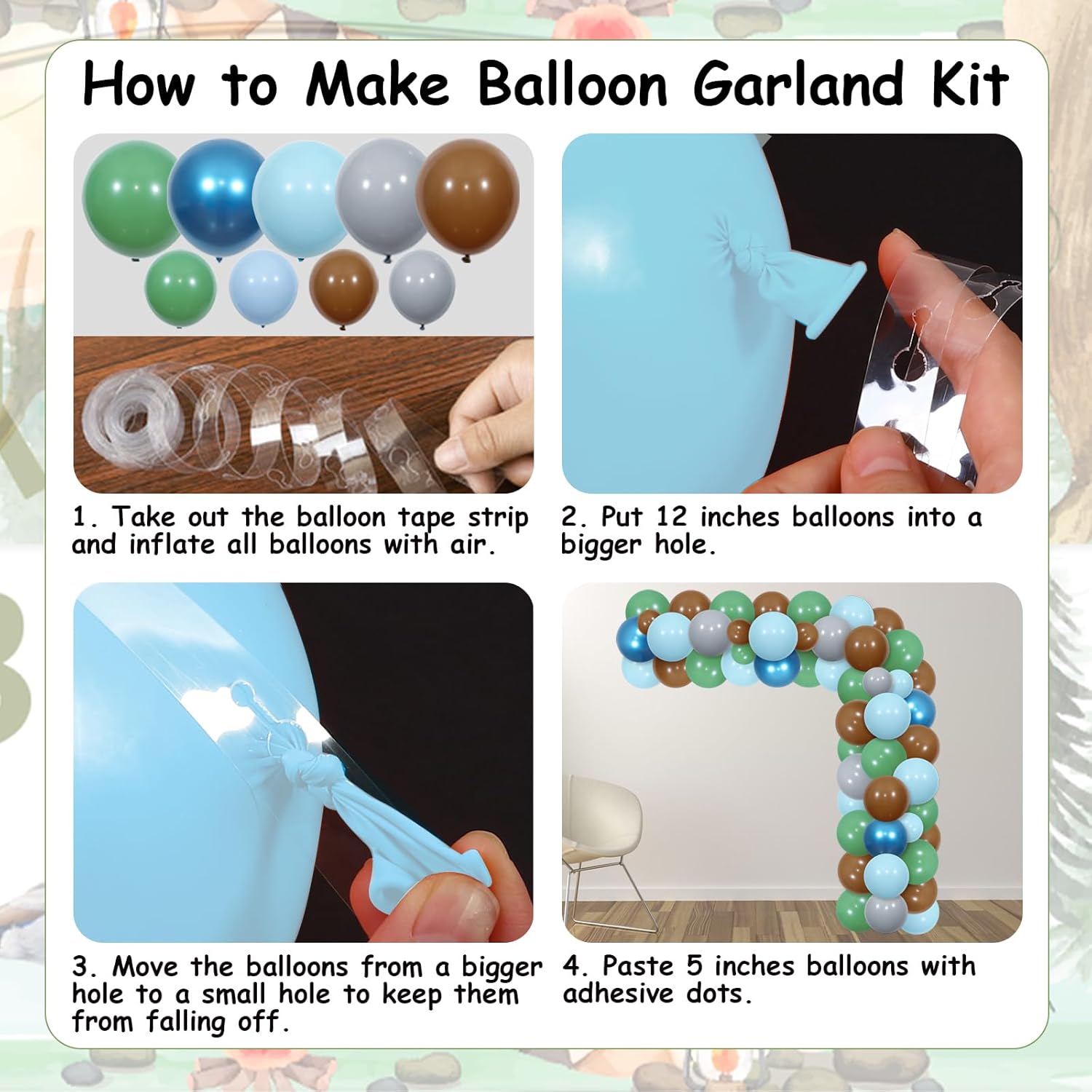 How to Make Balloon Garland Kit

1. Take out the balloon tape strip and inflate all balloons with air.

2. Put 12 inches balloons into a bigger hole.

3. Move the balloons from a bigger hole to a small hole to keep them from falling off.

4. Paste 5 inches balloons with adhesive dots.