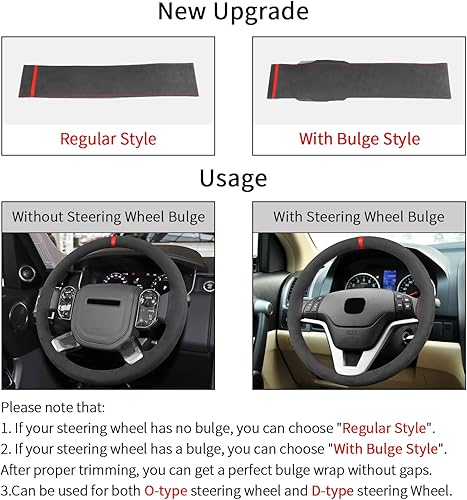 New Upgrade

Regular Style

With Bulge Style

Usage

Without Steering Wheel Bulge

With Steering Wheel Bulge

Please note that:
1. If your steering wheel has no bulge, you can choose "Regular Style".
2. If your steering wheel has a bulge, you can choose "With Bulge Style". After proper trimming, you can get a perfect bulge wrap without gaps.
3.Can be used for both O-type steering wheel and D-type steering Wheel.