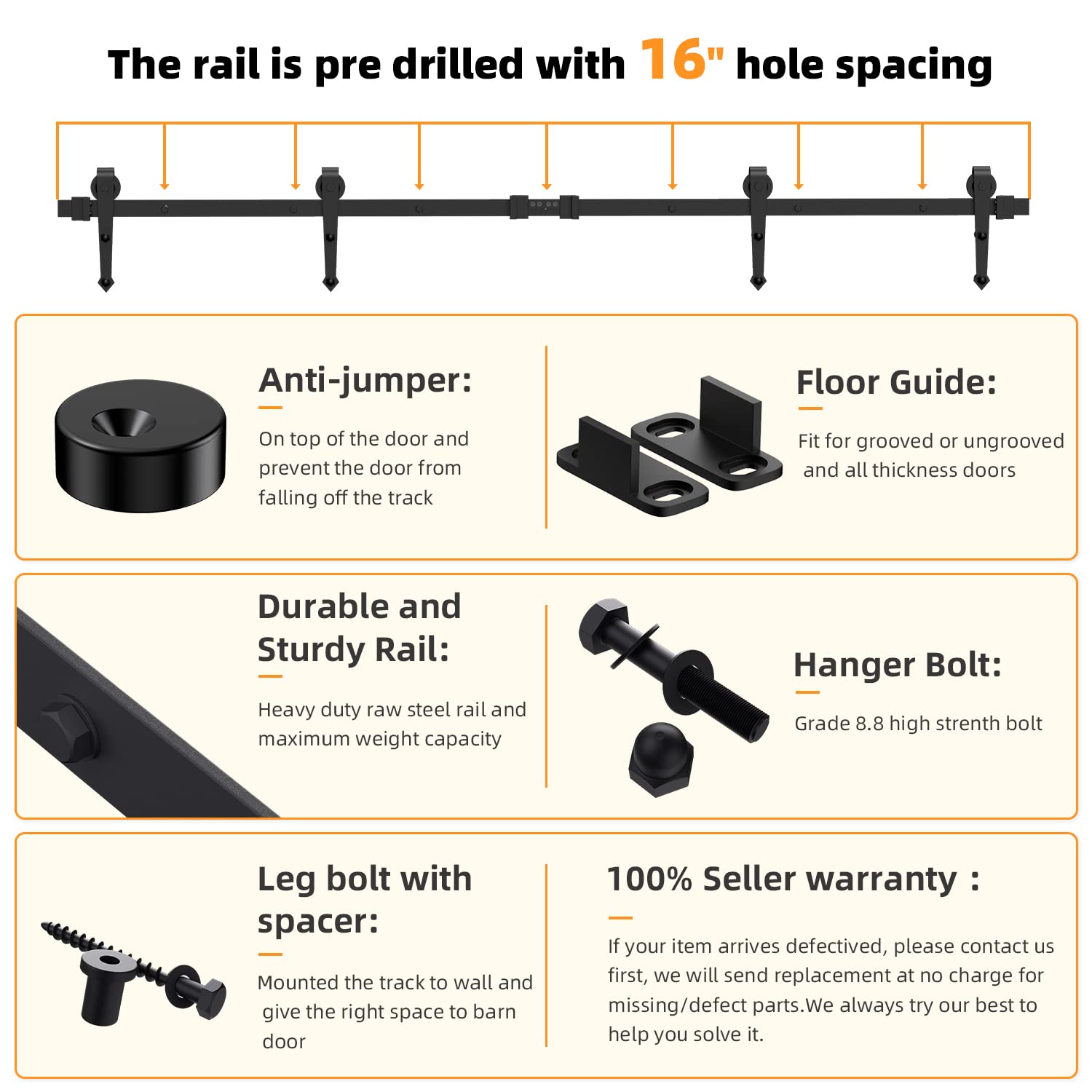 The rail is pre drilled with 16" hole spacing

Anti-jumper:

On top of the door and prevent the door from falling off the track

Floor Guide:

Fit for grooved or ungrooved and all thickness doors

Durable and Sturdy Rail:

Heavy duty raw steel rail and maximum weight capacity

Hanger Bolt:

Grade 8.8 high strenth bolt

Leg bolt with spacer:

Mounted the track to wall and give the right space to barn door

100% Seller warranty :

If your item arrives defectived, please contact us first, we will send replacement at no charge for missing/defect parts.We always try our best to help you solve it.