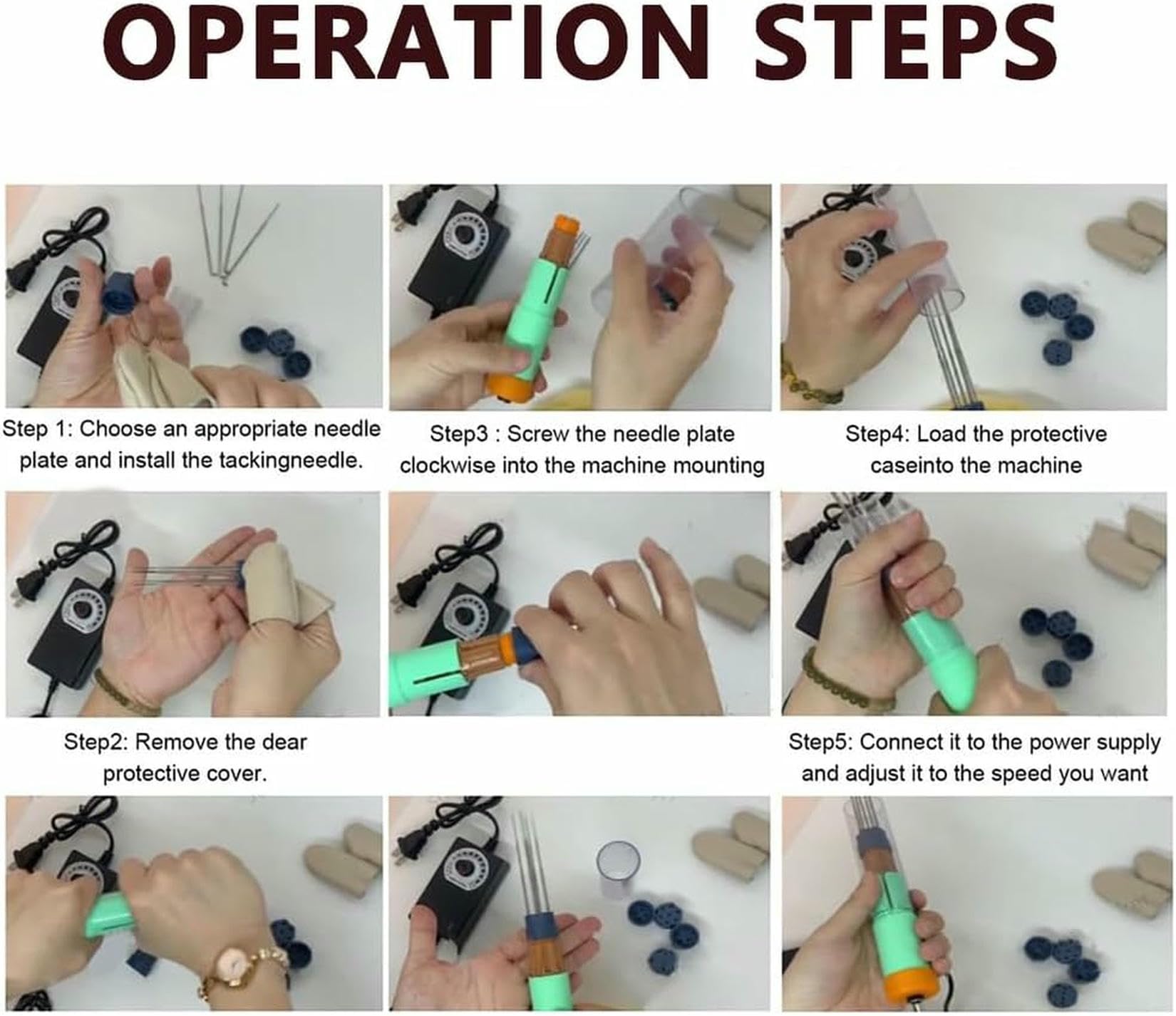 OPERATION STEPS

Step 1: Choose an appropriate needle plate and install the tackingneedle.

Step3 : Screw the needle plate clockwise into the machine mounting

Step4: Load the protective caseinto the machine

Step2: Remove the dear protective cover.

Step5: Connect it to the power supply and adjust it to the speed you want