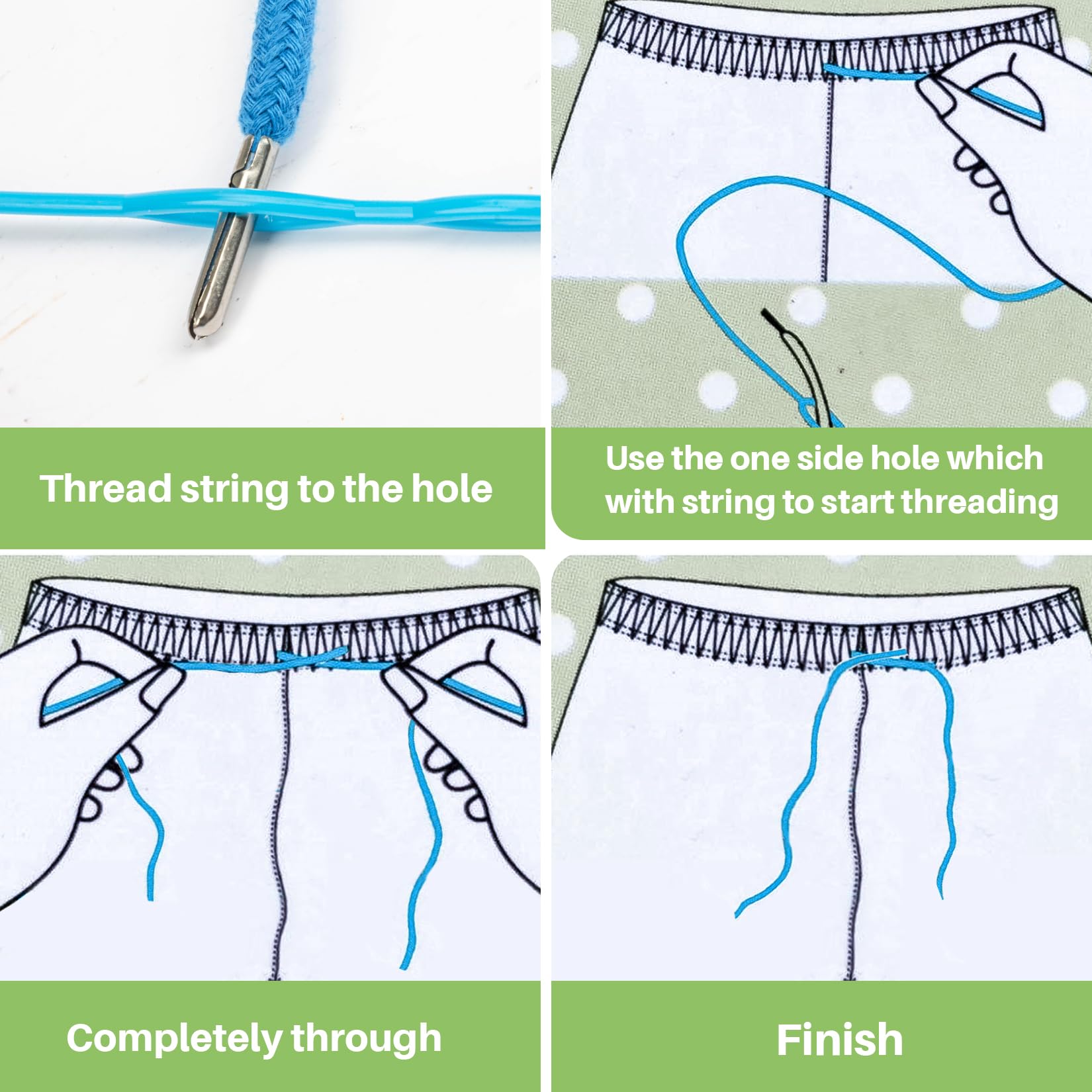 Thread string to the hole

Use the one side hole which with string to start threading

Completely through

Finish