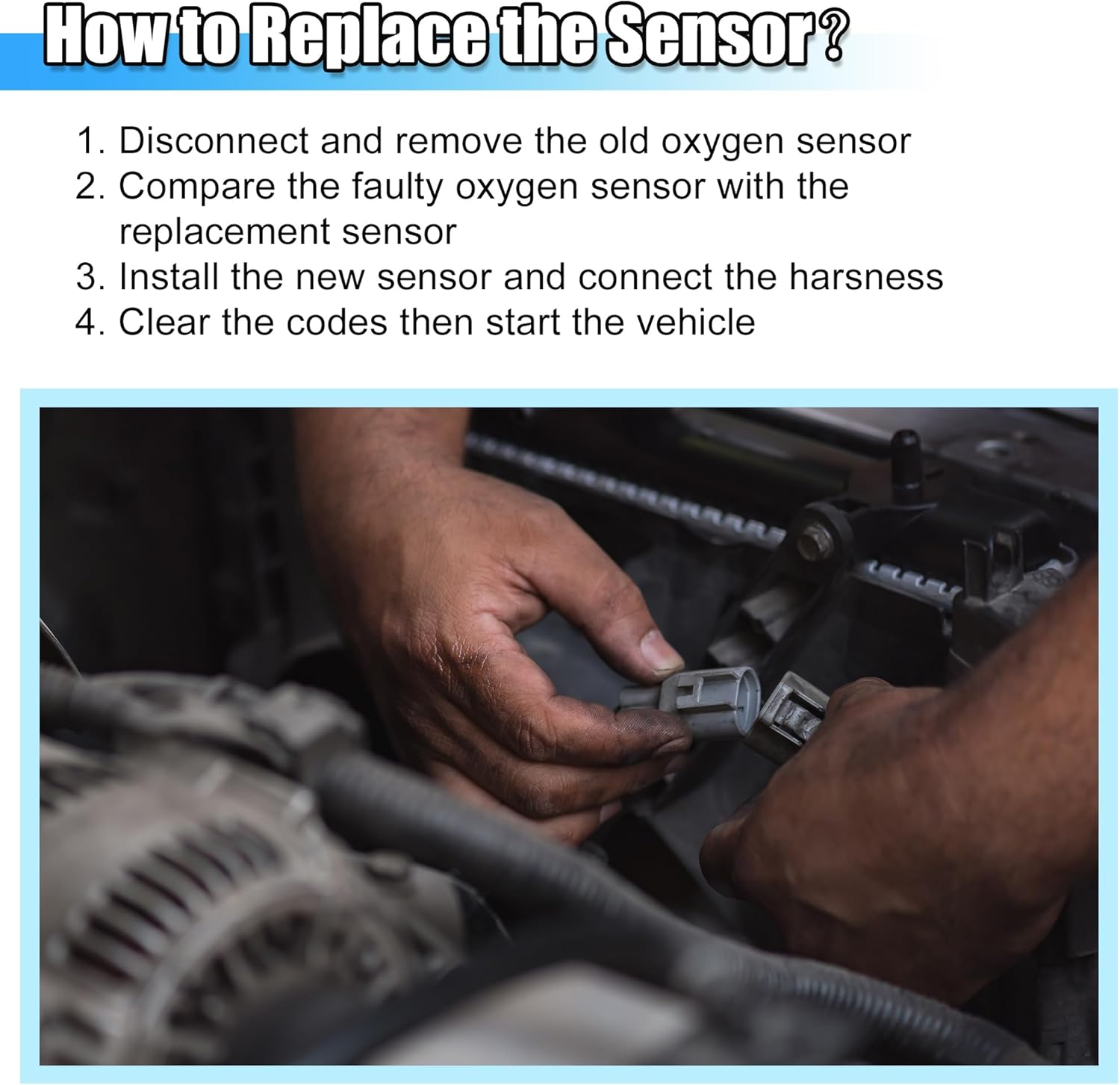 How to Replace the Sensor?

1. Disconnect and remove the old oxygen sensor
2. Compare the faulty oxygen sensor with the replacement sensor
3. Install the new sensor and connect the harsness
4. Clear the codes then start the vehicle