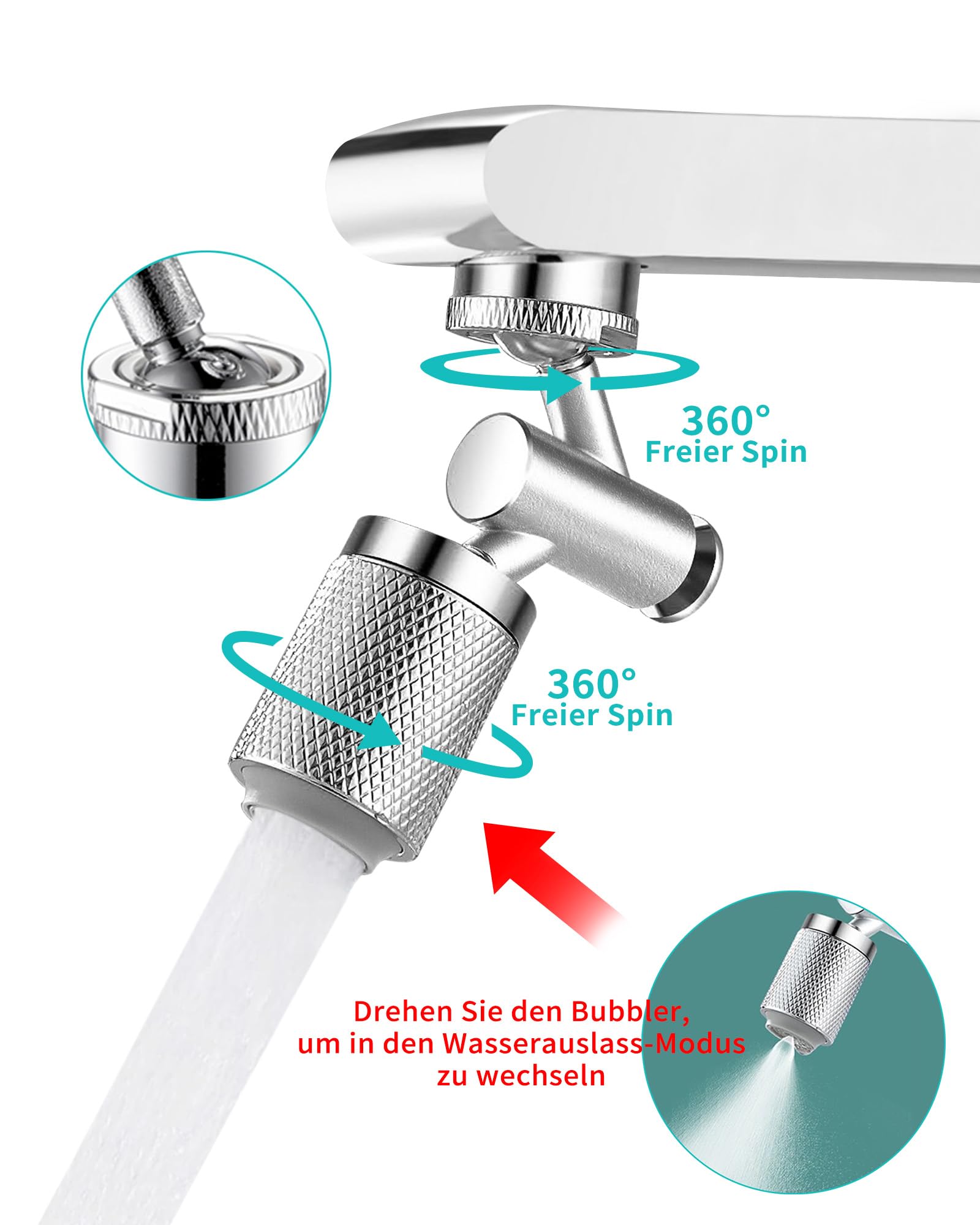 360°
Freier Spin

360°
Freier Spin

Drehen Sie den Bubbler, um in den Wasserauslass-Modus zu wechseln