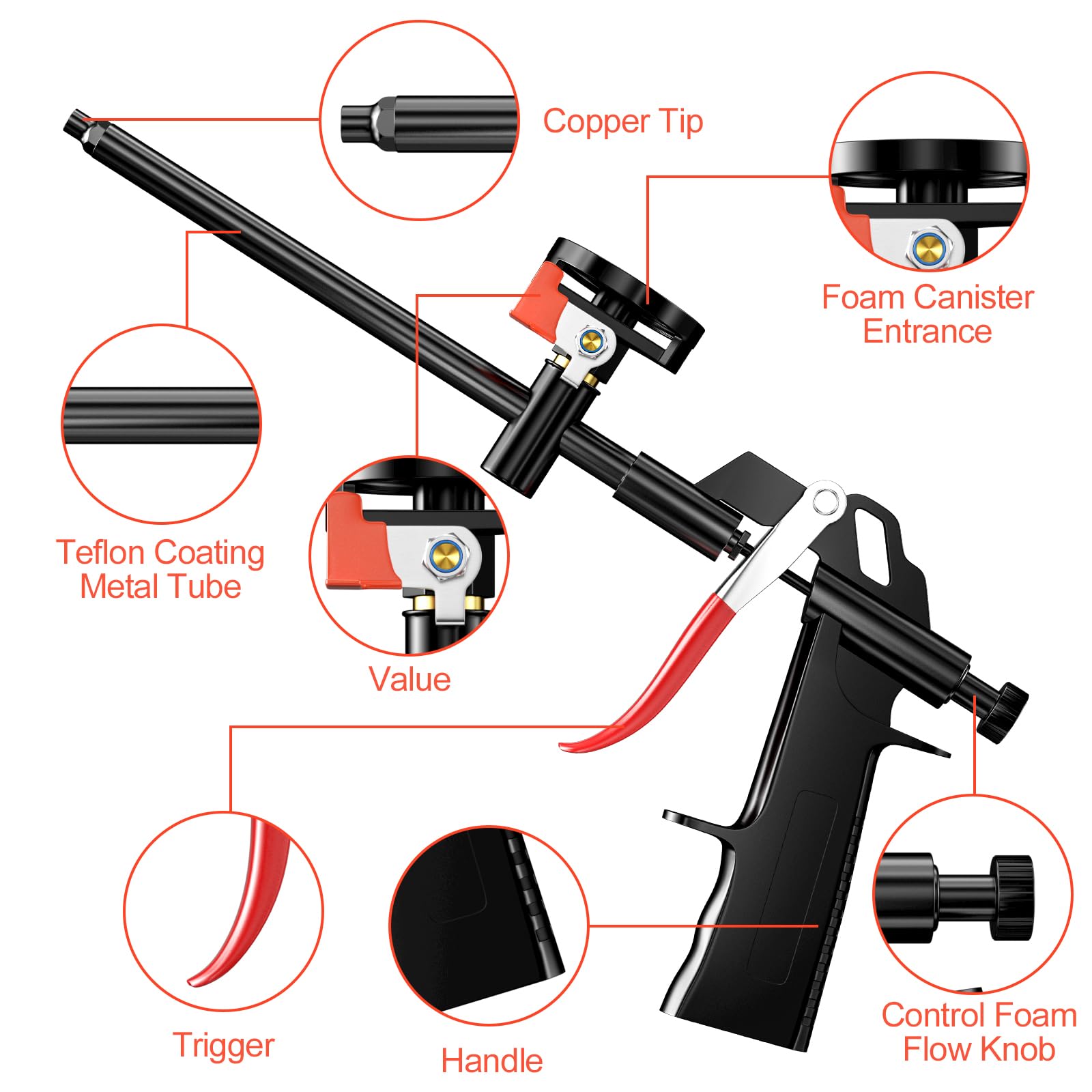 Copper Tip

Foam Canister Entrance

Teflon Coating Metal Tube

Value

Trigger

Handle

Control Foam Flow Knob