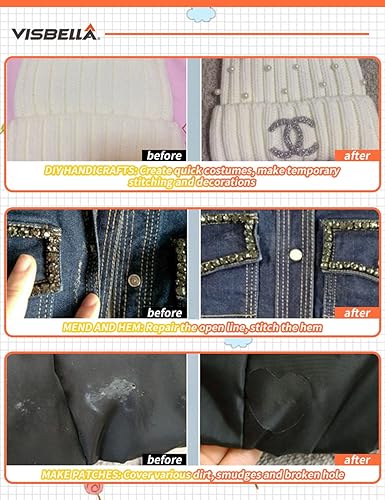 VISBELLA

before

after

DIY HANDICRAFTS: Create quick costumes, make temporary stitching and decorations

before

after

MEND AND HEM: Repair the open line, stitch the hem

before

after

MAKE PATCHES: Cover various dirt, smudges and broken hole