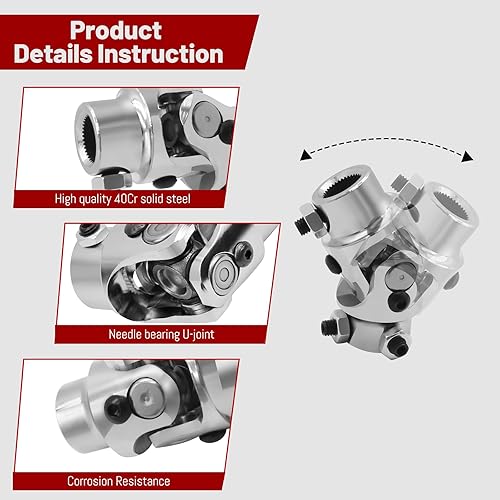 Product Details Instruction

High quality 40Cr solid steel

Needle bearing U-joint

Corrosion Resistance