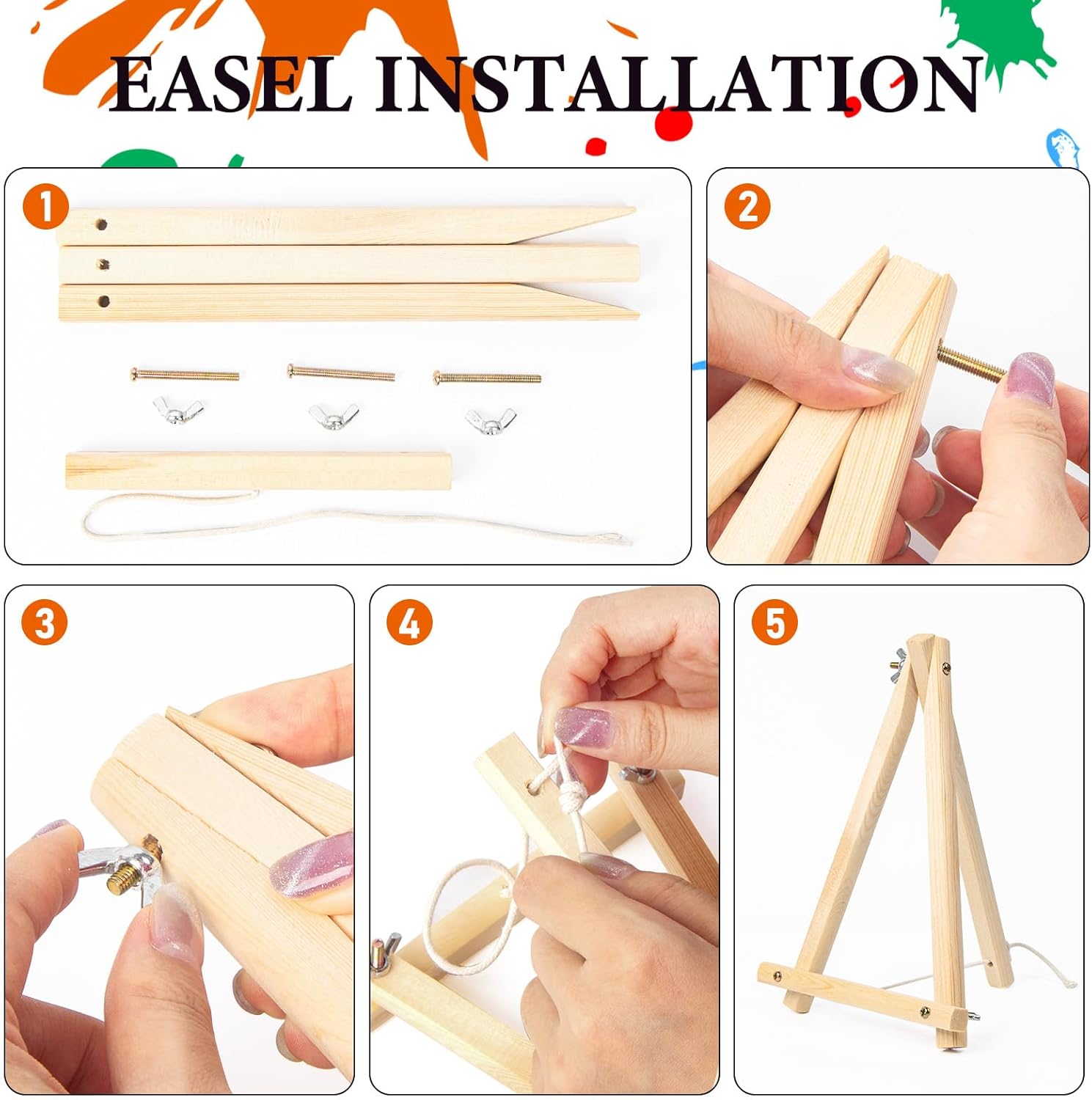 EASEL INSTALLATION

1

2

3

4

5