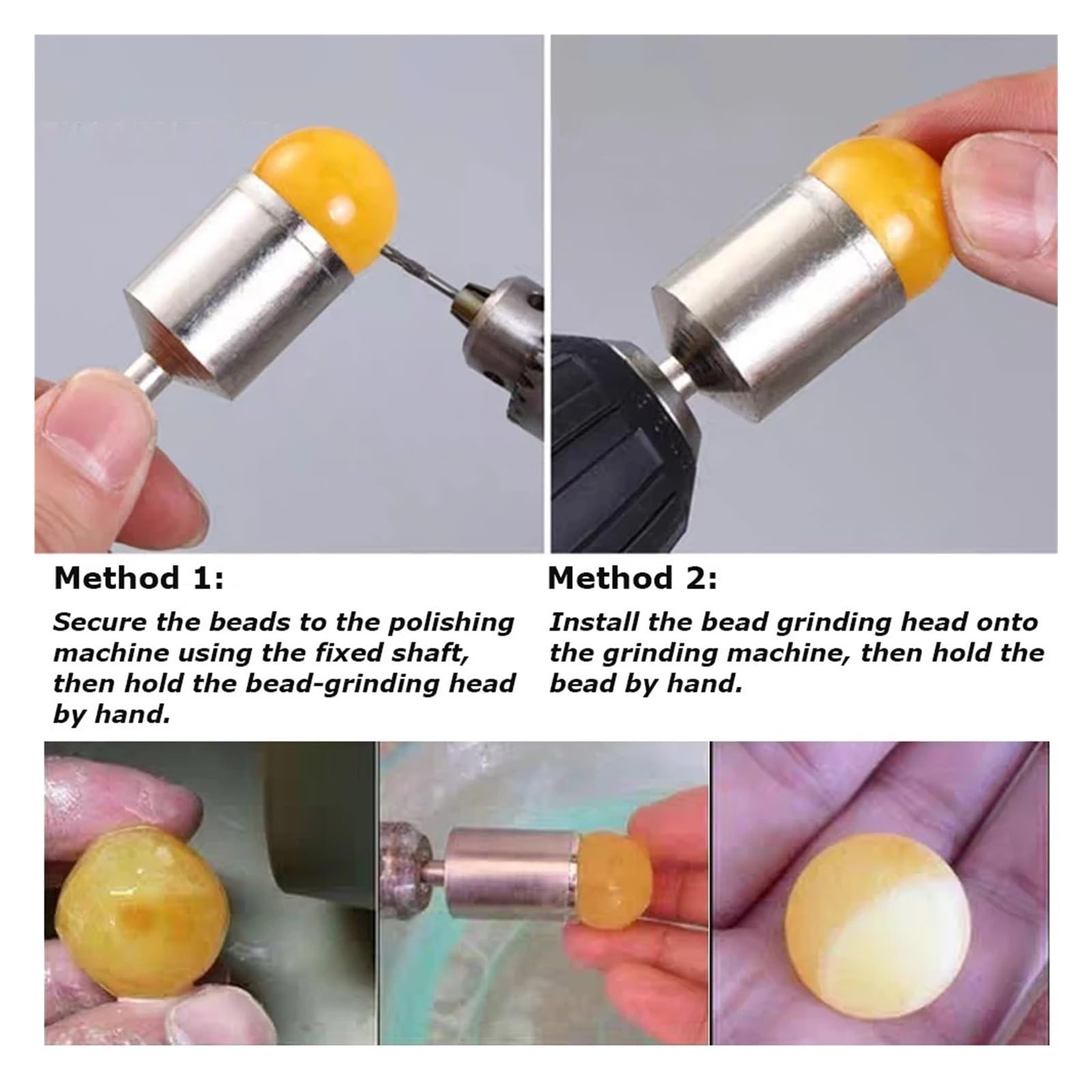 Method 1:

Secure the beads to the polishing machine using the fixed shaft, then hold the bead-grinding head by hand.

Method 2:

Install the bead grinding head onto the grinding machine, then hold the bead by hand.