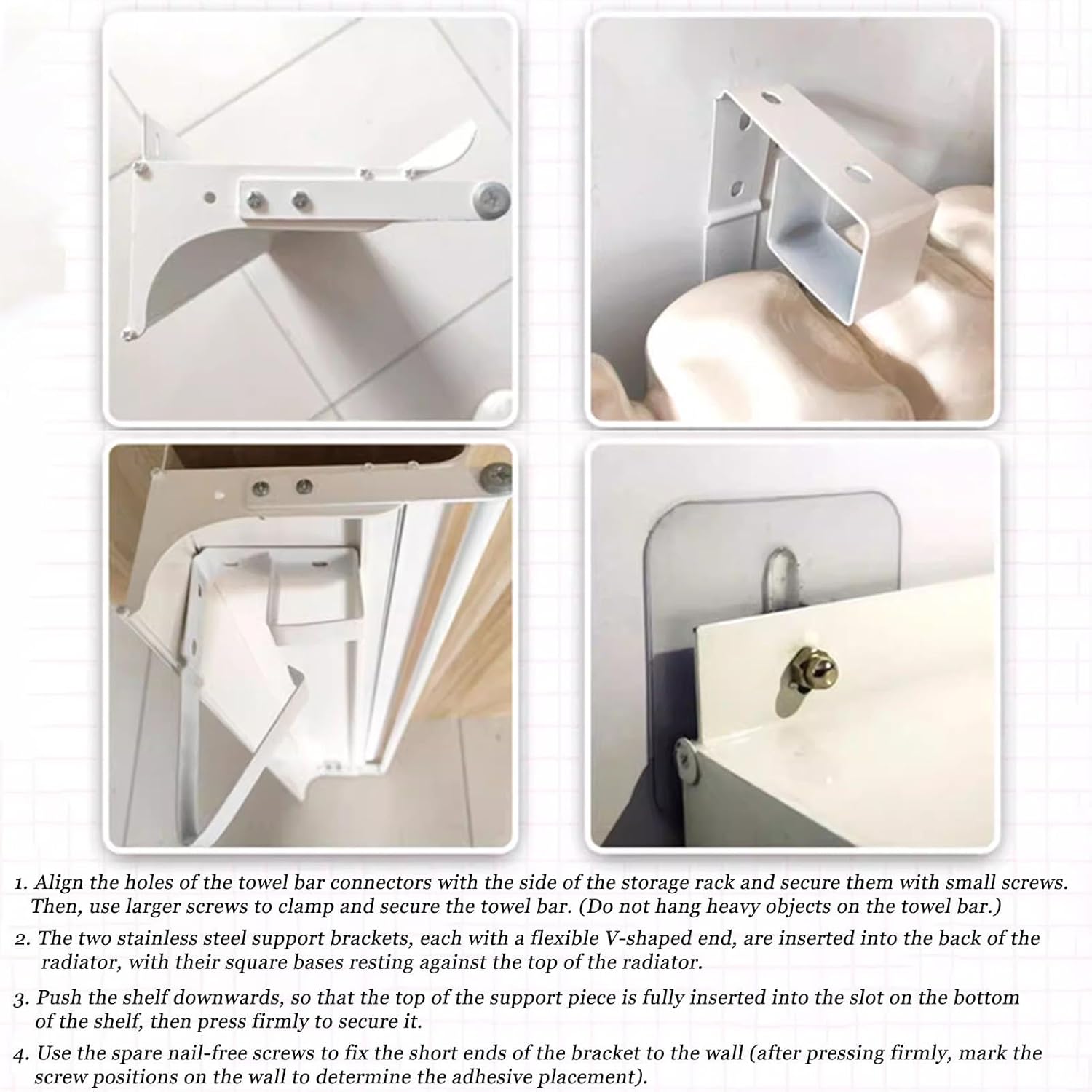 1. Align the holes of the towel bar connectors with the side of the storage rack and secure them with small screws. Then, use larger screws to clamp and secure the towel bar. (Do not hang heavy objects on the towel bar.)

2. The two stainless steel support brackets, each with a flexible V-shaped end, are inserted into the back of the radiator, with their square bases resting against the top of the radiator.

3. Push the shelf downwards, so that the top of the support piece is fully inserted into the slot on the bottom of the shelf, then press firmly to secure it.

4. Use the spare nail-free screws to fix the short ends of the bracket to the wall (after pressing firmly, mark the screw positions on the wall to determine the adhesive placement).