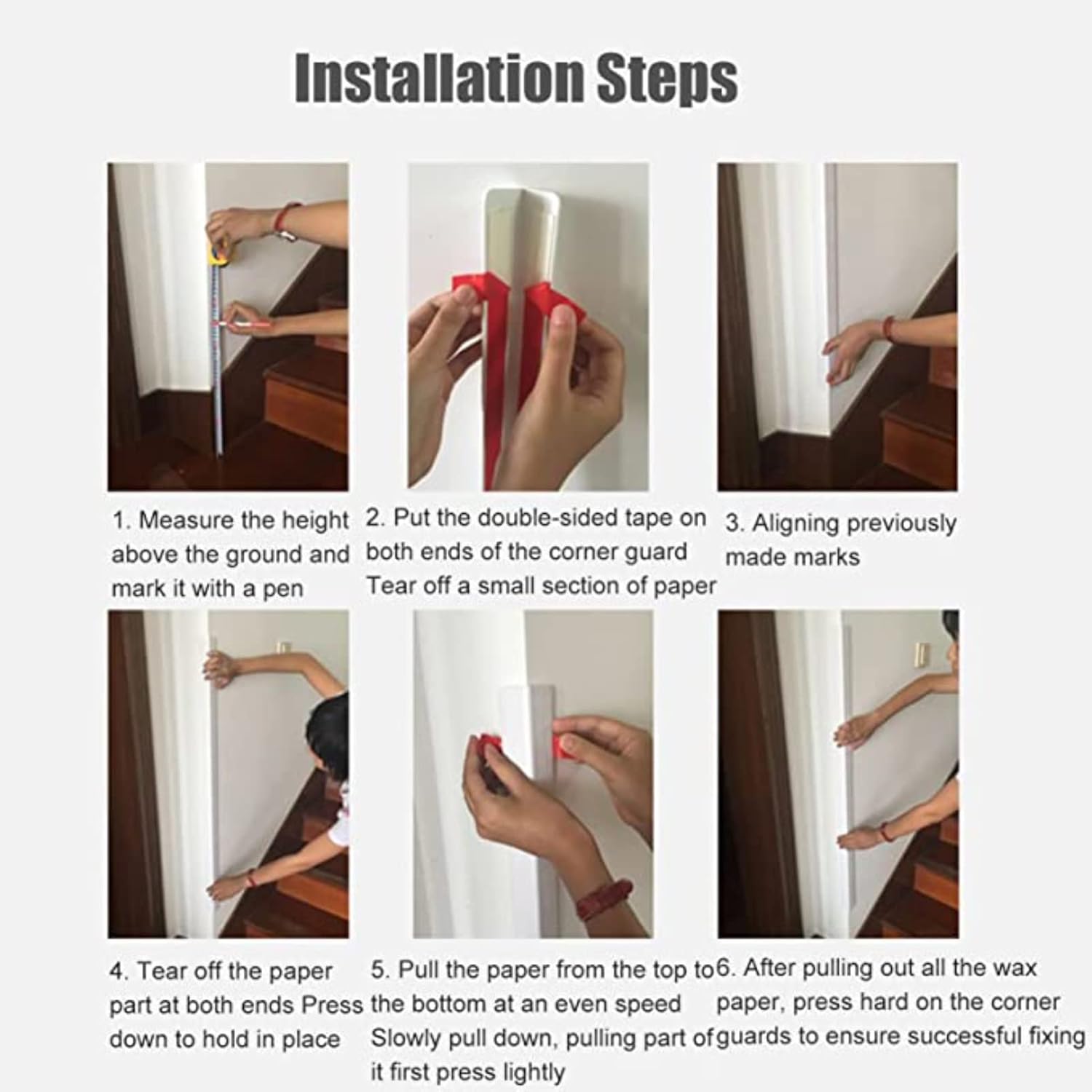 Installation Steps

1. Measure the height above the ground and mark it with a pen

2. Put the double-sided tape on both ends of the corner guard Tear off a small section of paper

3. Aligning previously made marks

4. Tear off the paper part at both ends Press down to hold in place

5. Pull the paper from the top to the bottom at an even speed Slowly pull down, pulling part of it first press lightly

6. After pulling out all the wax paper, press hard on the corner guards to ensure successful fixing