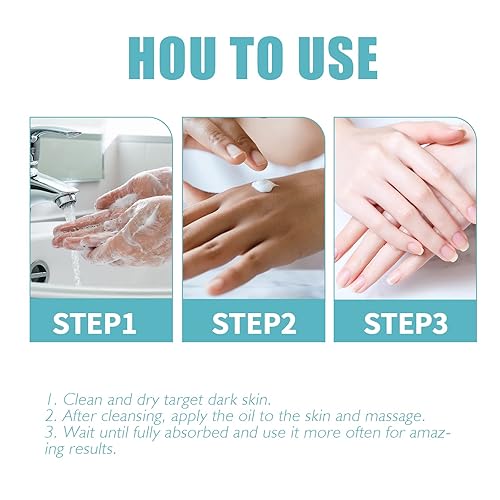 HOU TO USE

STEP1

STEP2

STEP3

1. Clean and dry target dark skin.
2. After cleansing, apply the oil to the skin and massage.
3. Wait until fully absorbed and use it more often for amazing results.