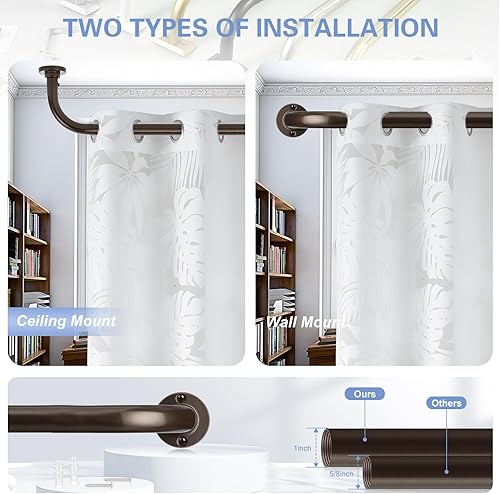 TWO TYPES OF INSTALLATION

Ceiling Mount

Wall Mount

Ours

Others

1inch

5/8inch