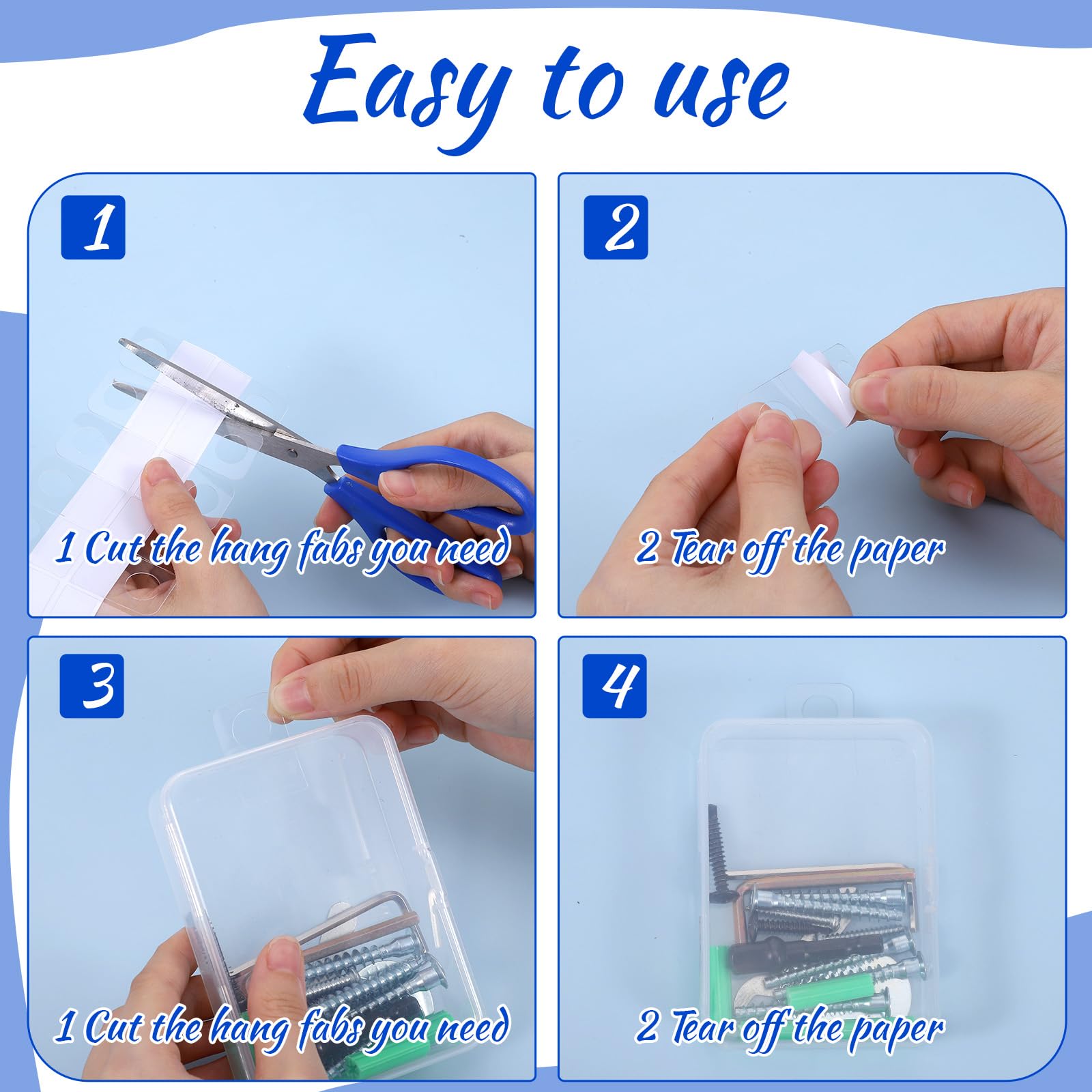 Easy to use

1

1 Cut the hang fabs you need

2

2 Tear off the paper

3

1 Cut the hang fabs you need

4

2 Tear off the paper