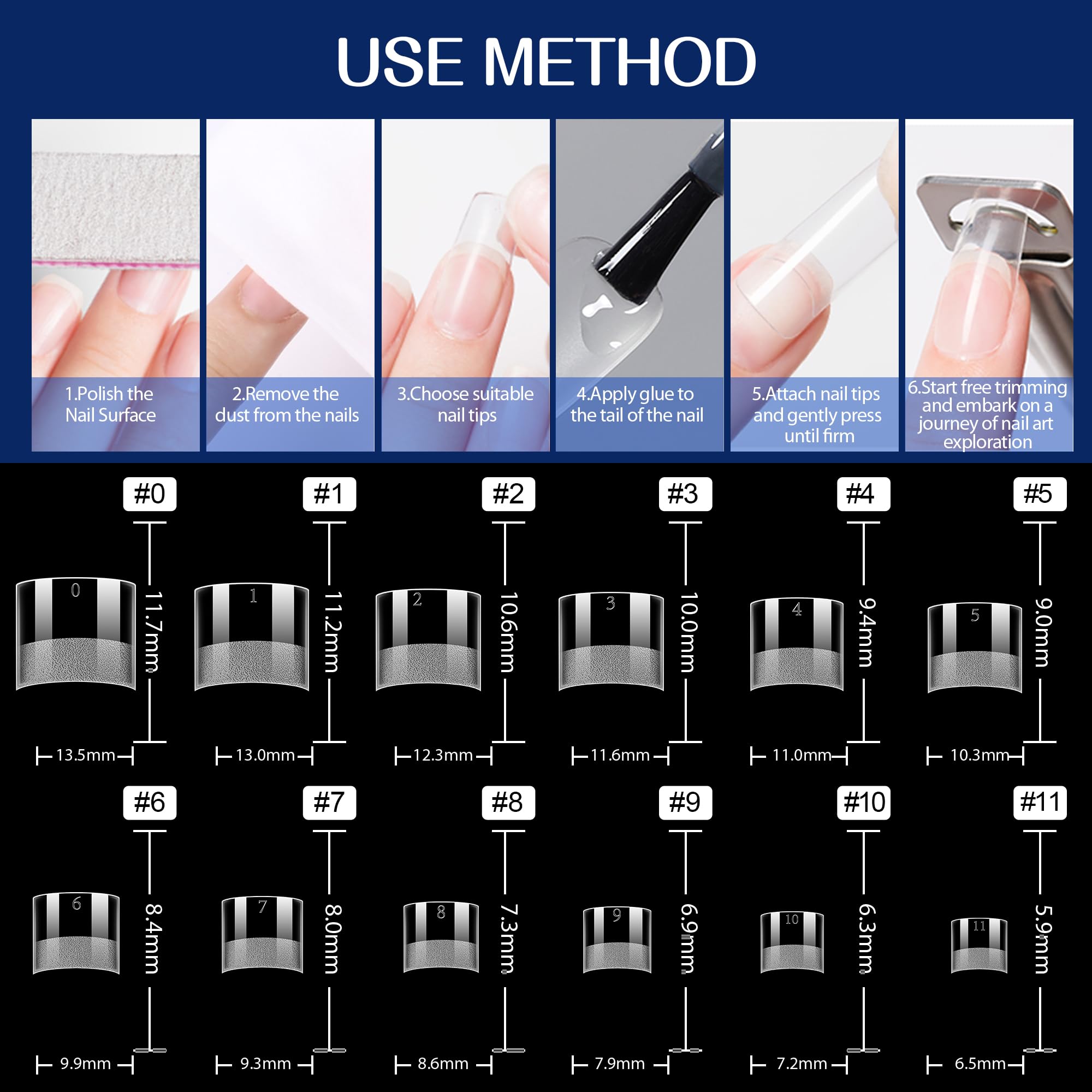 USE METHOD

1.Polish the Nail Surface

2.Remove the dust from the nails

3.Choose suitable nail tips

4.Apply glue to the tail of the nail

5.Attach nail tips and gently press until firm

6.Start free trimming and embark on a journey of nail art exploration

#0
0
11.7mm
13.5mm

#1
1
11.2mm
13.0mm

#2
2
10.6mm
12.3mm

#3
3
10.0mm
11.6mm

#4
4
9.4mm
11.0mm

#5
5
9.0mm
10.3mm

#6
6
8.4mm
9.9mm

#7
7
8.0mm
9.3mm

#8
8
7.3mm
8.6mm

#9
9
6.9mm
7.9mm

#10
10
6.3mm
7.2mm

#11
11
5.9mm
6.5mm