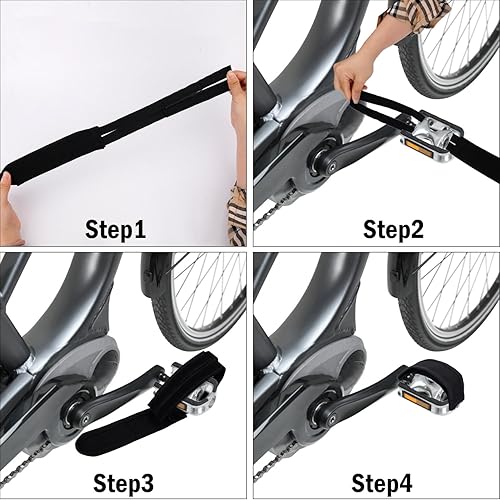 Step1

Step2

Step3

Step4