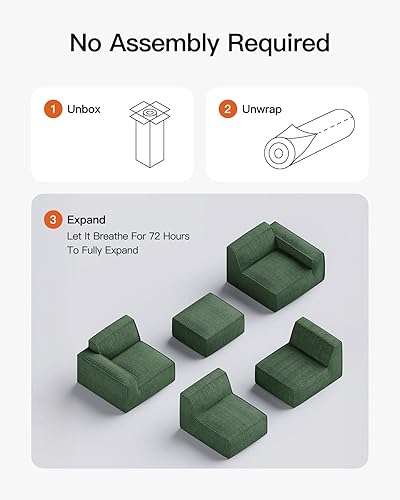 No Assembly Required

1 Unbox

2 Unwrap

3 Expand
Let It Breathe For 72 Hours To Fully Expand