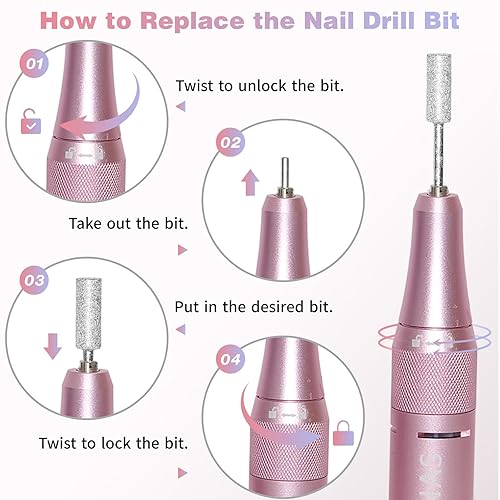 How to Replace the Nail Drill Bit

01

Twist to unlock the bit.

02

Take out the bit.

03

Put in the desired bit.

04

Twist to lock the bit.