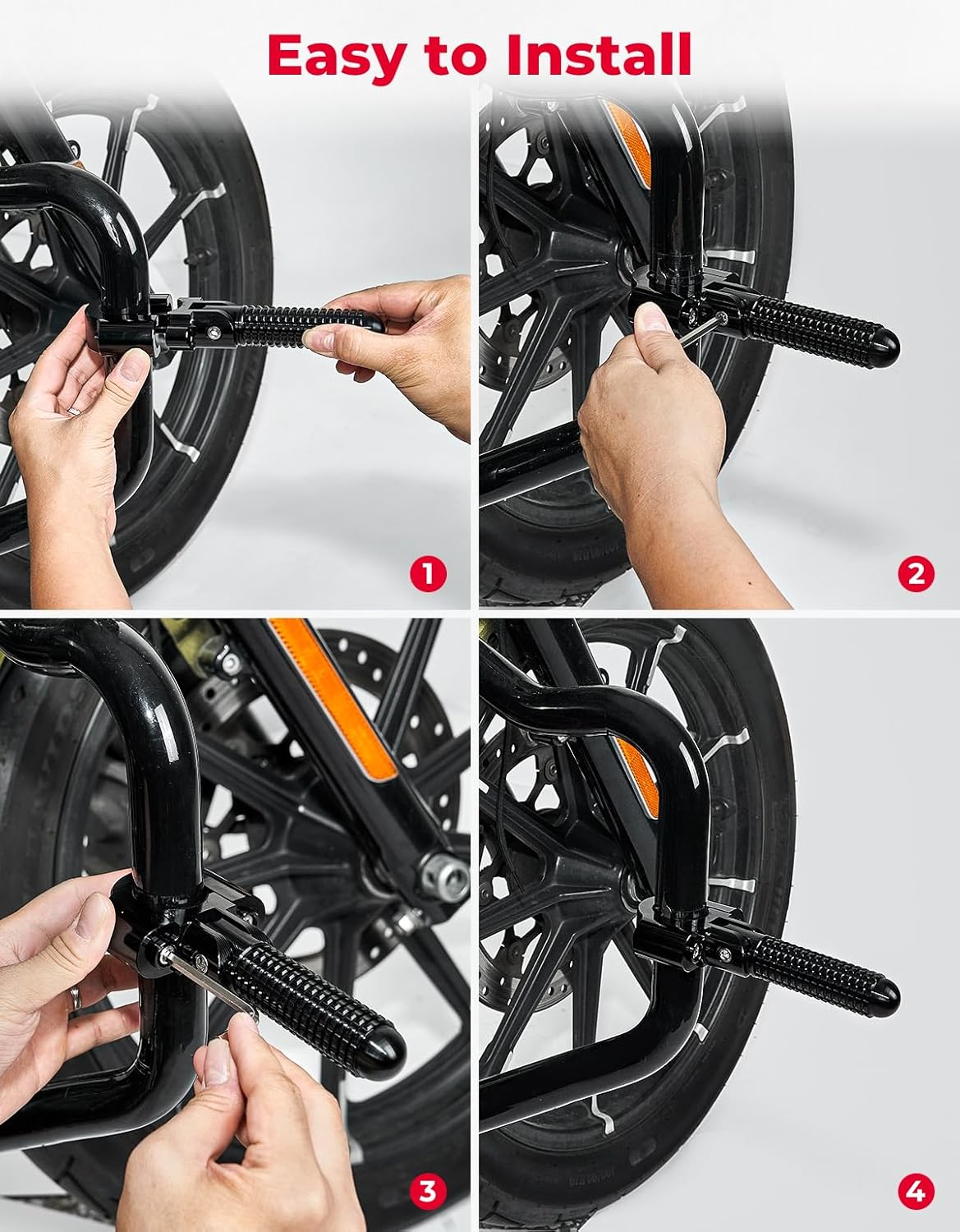 Easy to Install

1

2

3

4