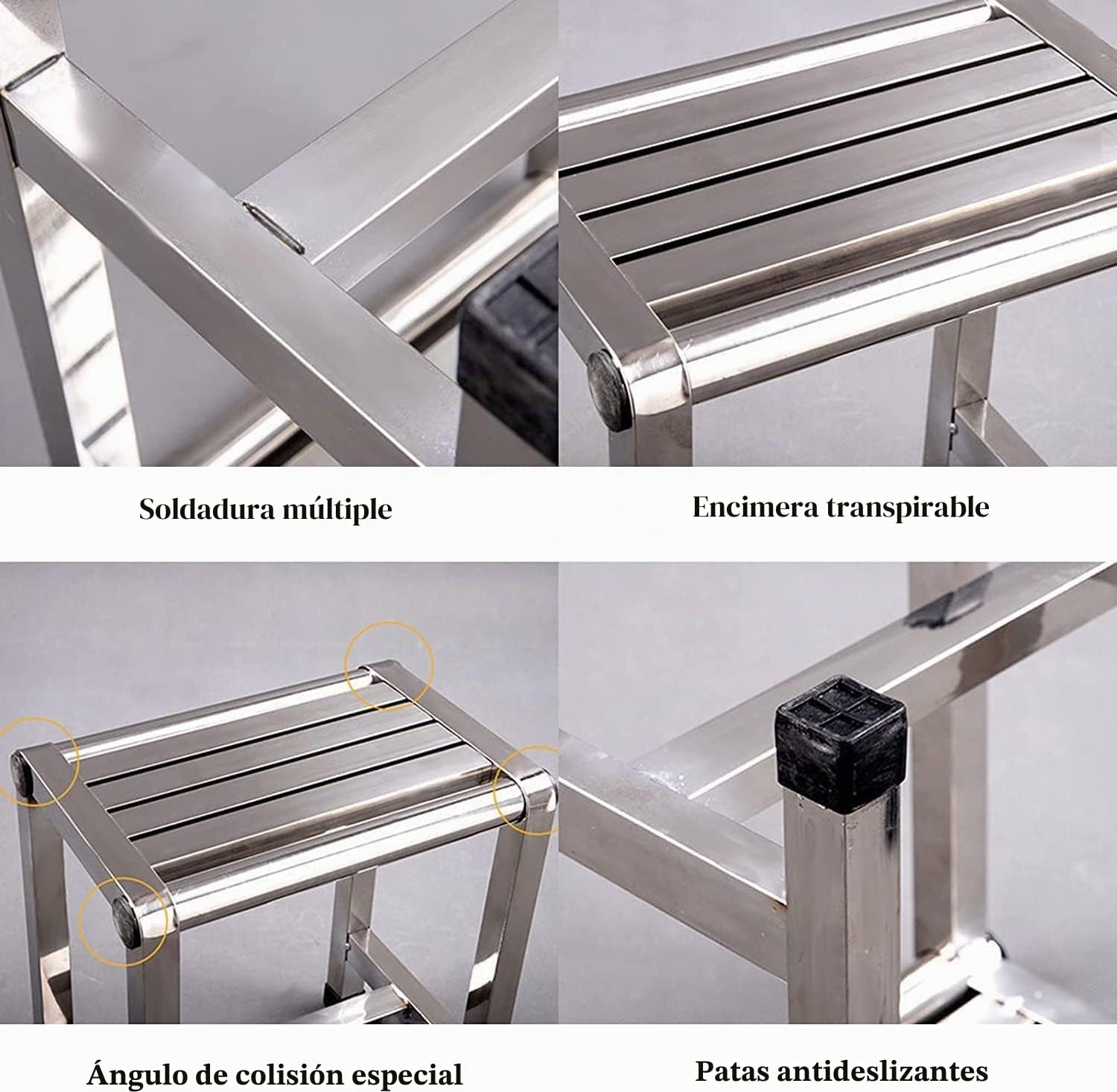 Soldadura múltiple

Encimera transpirable

Ángulo de colisión especial

Patas antideslizantes