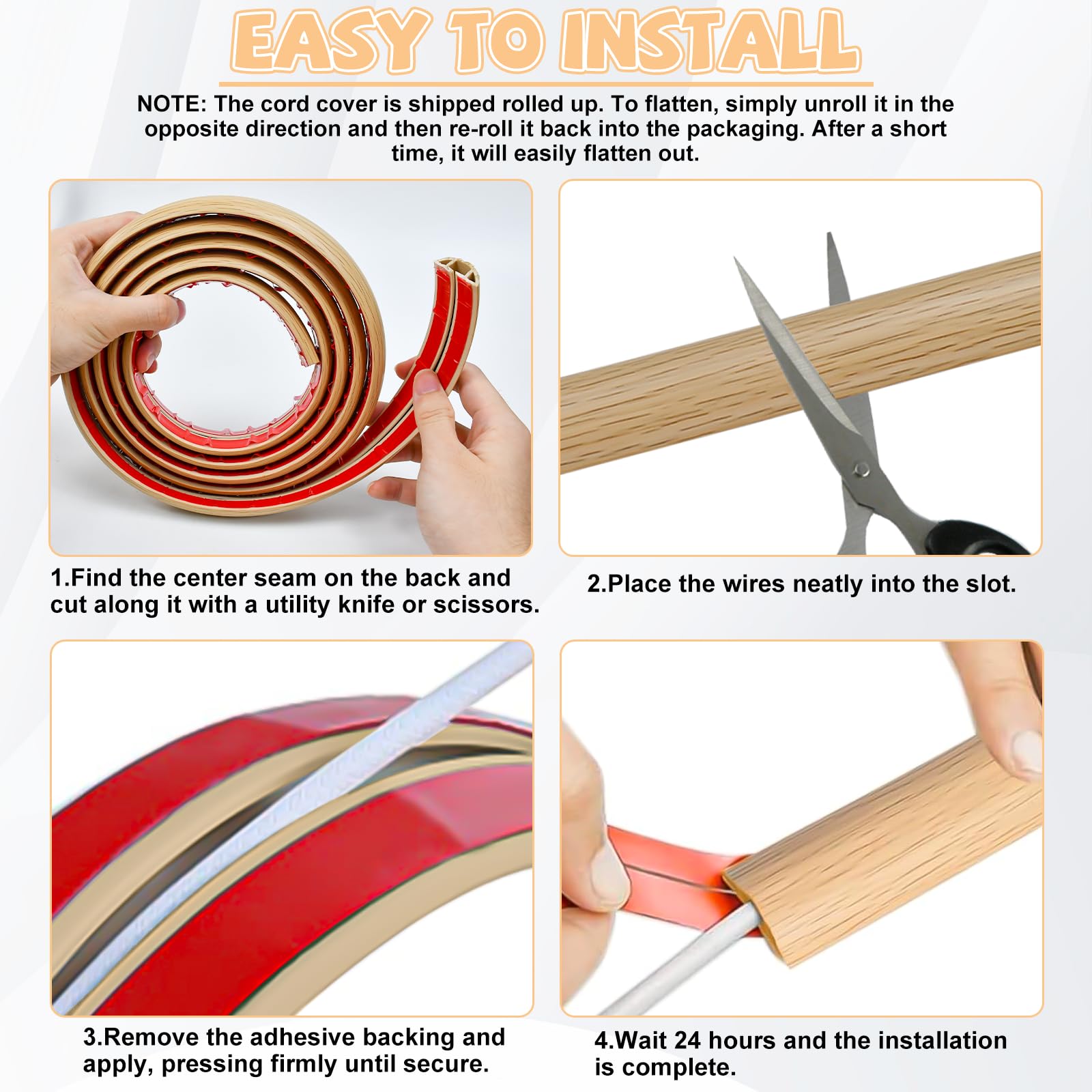 EASY TO INSTALL

NOTE: The cord cover is shipped rolled up. To flatten, simply unroll it in the opposite direction and then re-roll it back into the packaging. After a short time, it will easily flatten out.

1.Find the center seam on the back and cut along it with a utility knife or scissors.

2.Place the wires neatly into the slot.

3.Remove the adhesive backing and apply, pressing firmly until secure.

4.Wait 24 hours and the installation is complete.